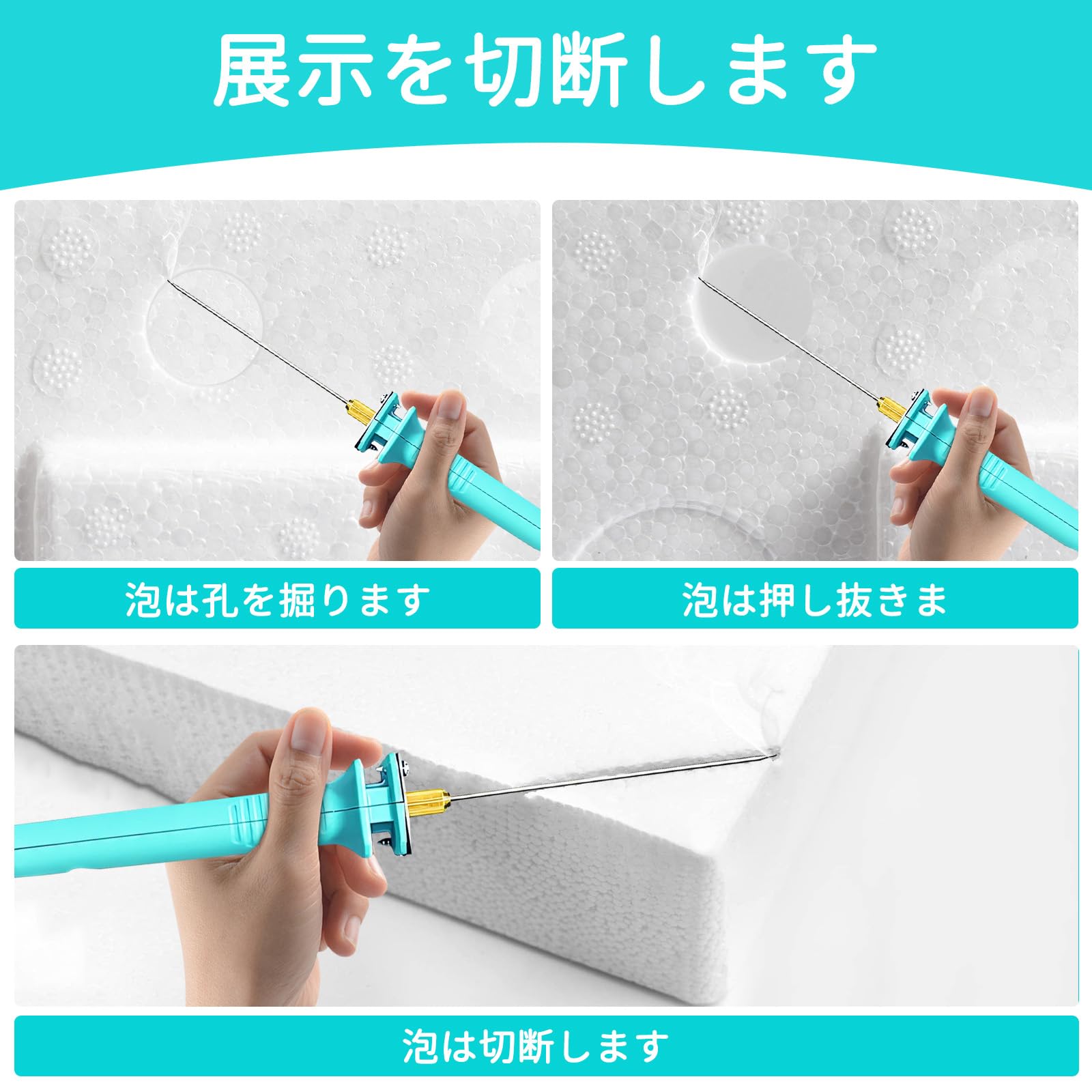 展示を切断します

泡は孔を掘ります

泡は押し抜きま

泡は切断します