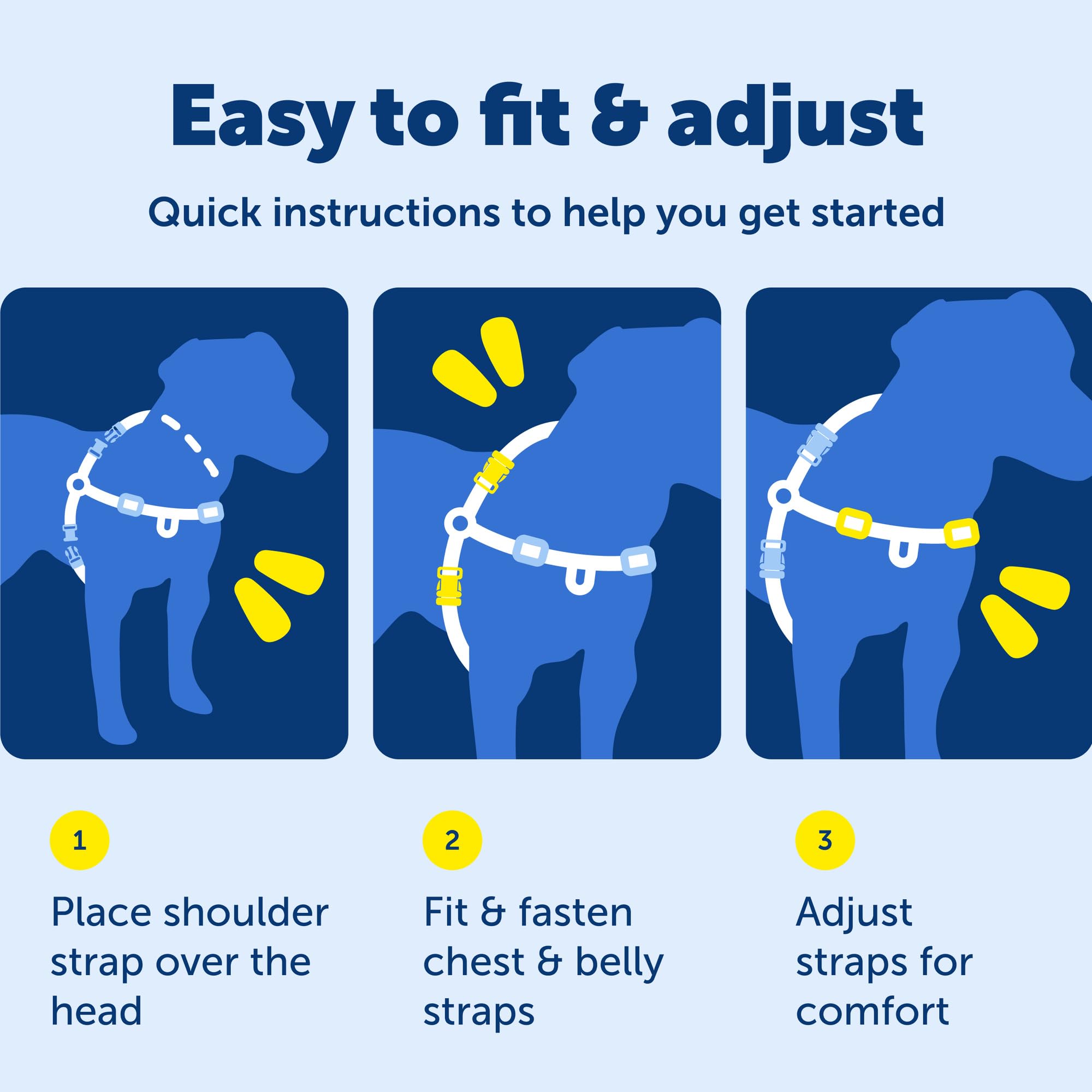 Easy to fit & adjust

Quick instructions to help you get started

1

Place shoulder strap over the head

2

Fit & fasten chest & belly straps

3

Adjust straps for comfort