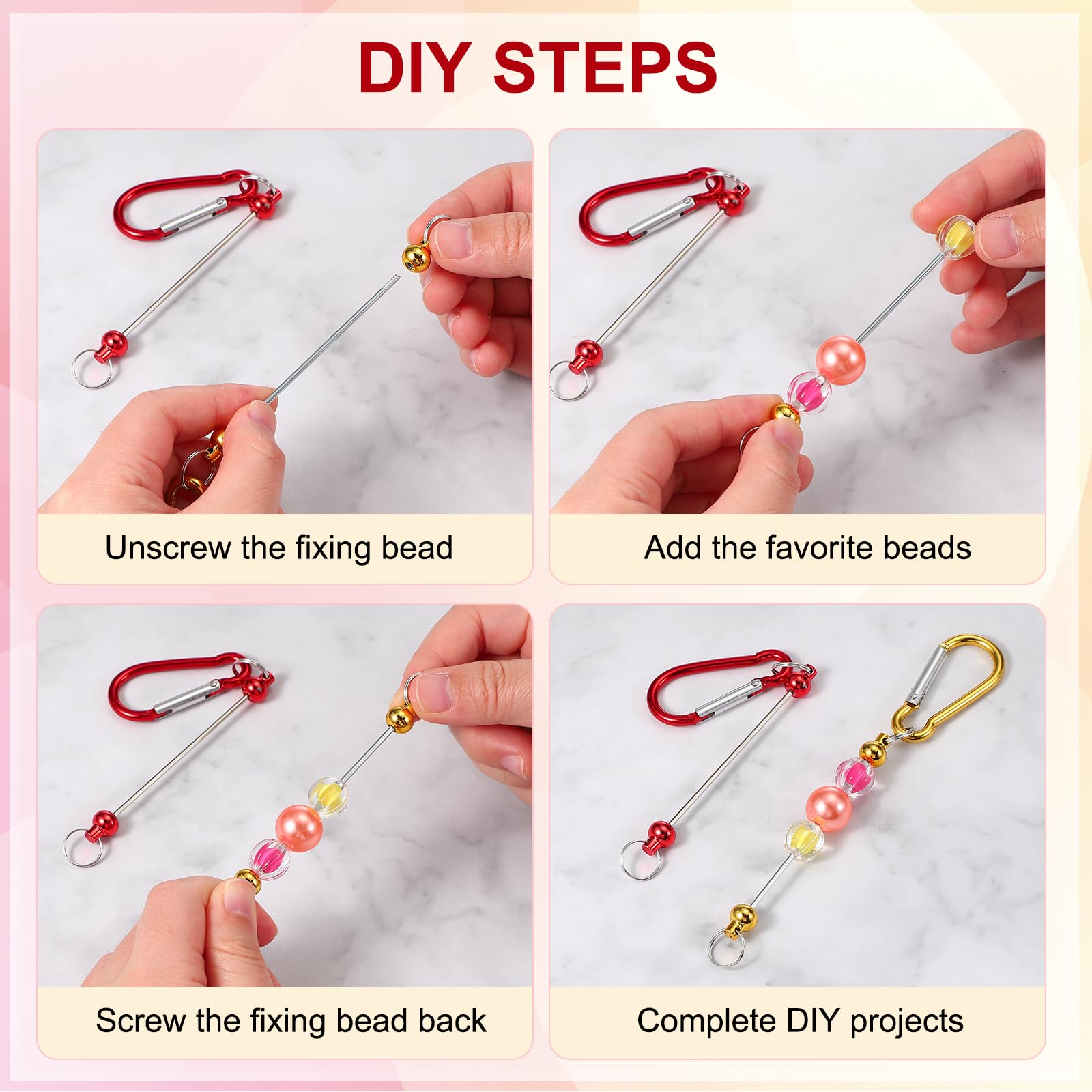 DIY STEPS

Unscrew the fixing bead

Add the favorite beads

Screw the fixing bead back

Complete DIY projects