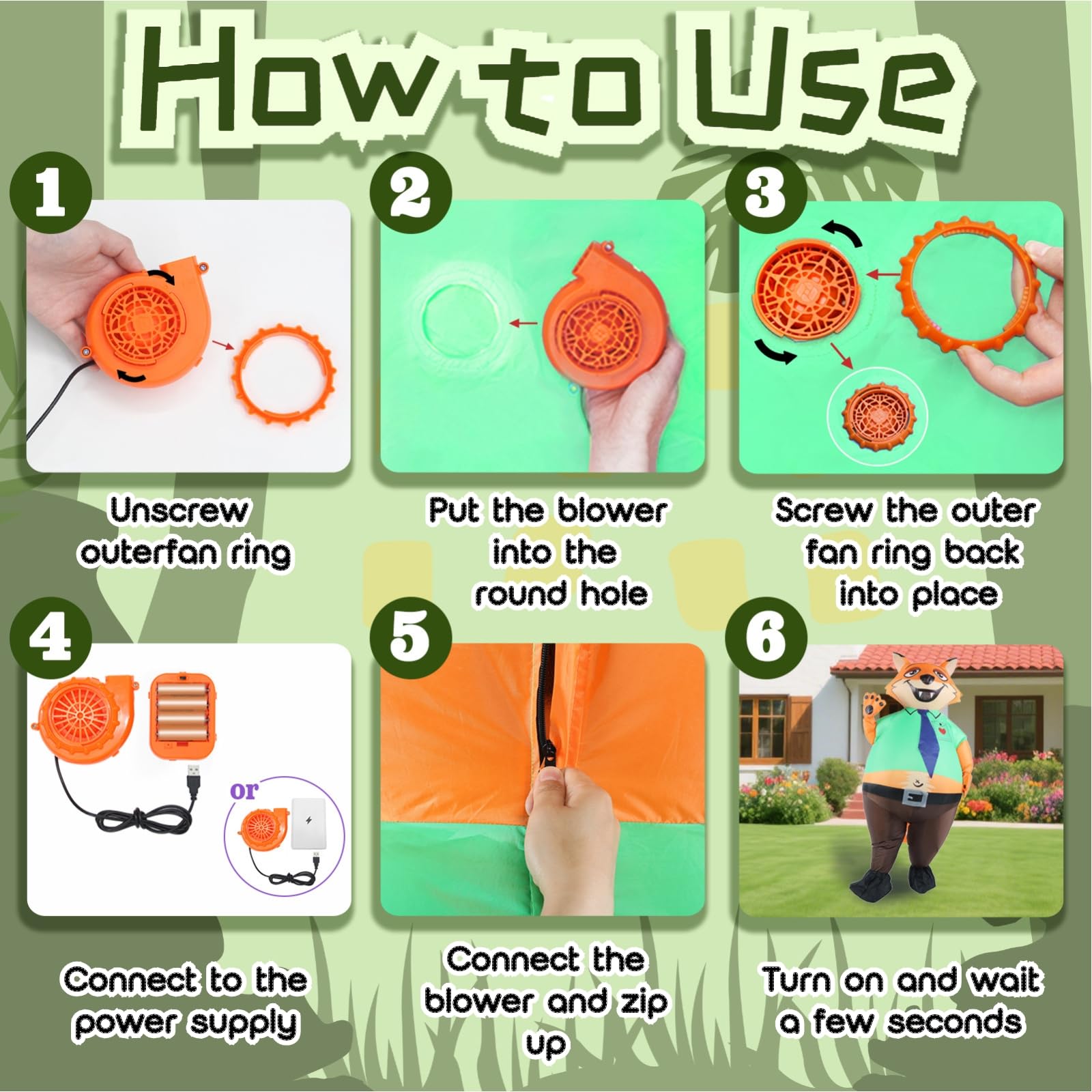 How to Use

1

Unscrew outerfan ring

2

Put the blower into the round hole

3

Screw the outer fan ring back into place

4

or

Connect to the power supply

5

Connect the blower and zip up

6

Turn on and wait a few seconds