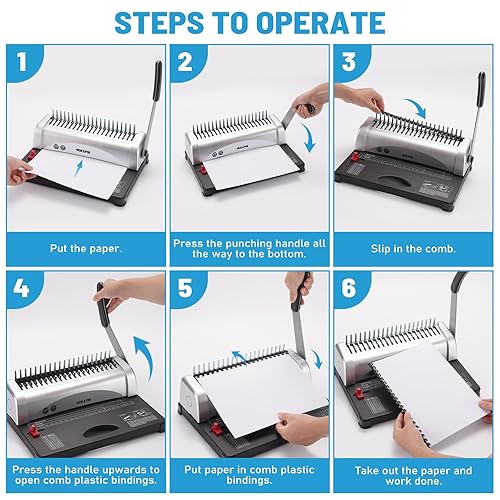 STEPS TO OPERATE

1

Put the paper.

2

Press the punching handle all the way to the bottom.

3

Slip in the comb.

4

Press the handle upwards to open comb plastic bindings.

5

Put paper in comb plastic bindings.

6

Take out the paper and work done.