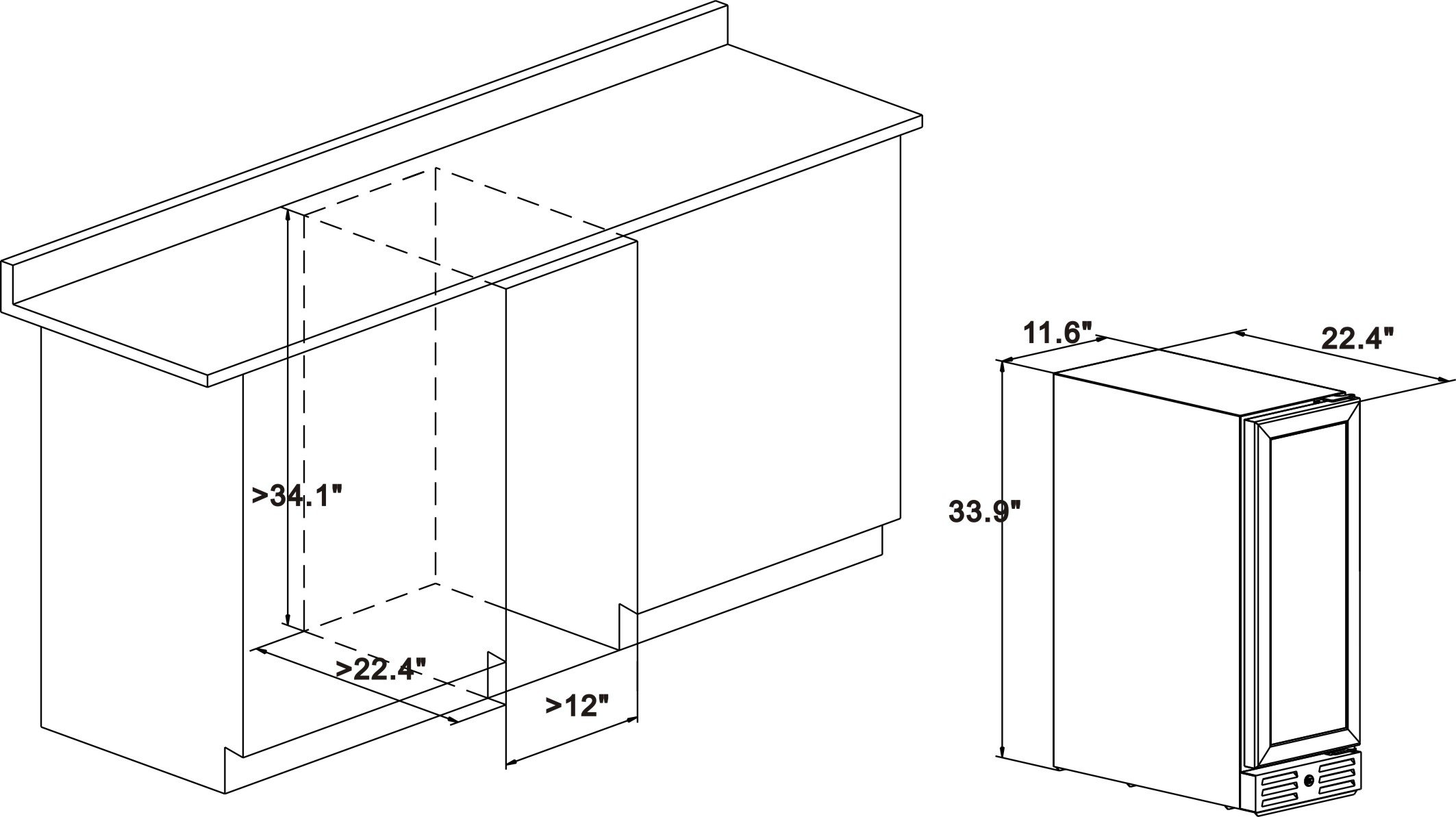 >34.1"

>22.4"

>12"

11.6"

22.4"

33.9"