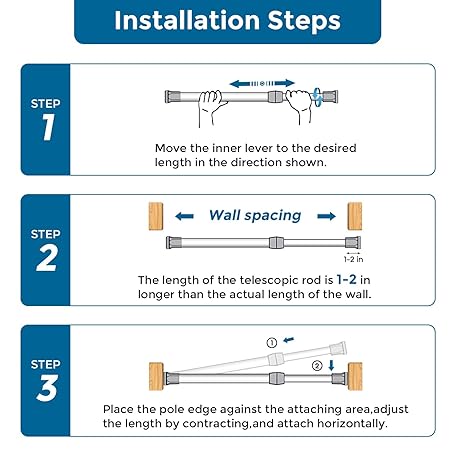 Installation Steps

STEP
1

Move the inner lever to the desired length in the direction shown.

STEP
2

Wall spacing

1-2 in

The length of the telescopic rod is 1-2 in longer than the actual length of the wall.

STEP
3

①

②

Place the pole edge against the attaching area,adjust the length by contracting,and attach horizontally.