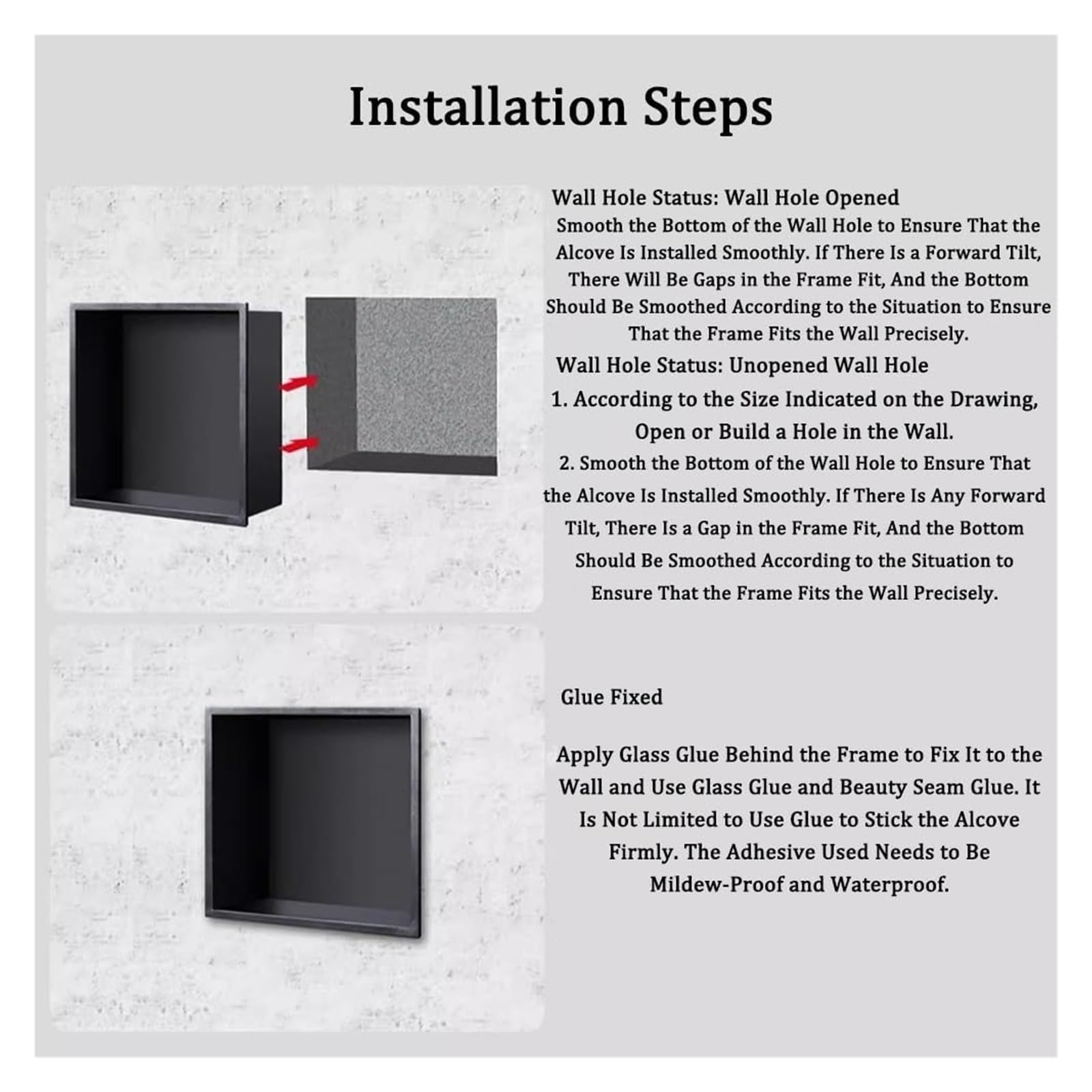 Installation Steps

Wall Hole Status: Wall Hole Opened

Smooth the Bottom of the Wall Hole to Ensure That the Alcove Is Installed Smoothly. If There Is a Forward Tilt, There Will Be Gaps in the Frame Fit, And the Bottom Should Be Smoothed According to the Situation to Ensure That the Frame Fits the Wall Precisely.

Wall Hole Status: Unopened Wall Hole

1. According to the Size Indicated on the Drawing, Open or Build a Hole in the Wall.

2. Smooth the Bottom of the Wall Hole to Ensure That the Alcove Is Installed Smoothly. If There Is Any Forward Tilt, There Is a Gap in the Frame Fit, And the Bottom Should Be Smoothed According to the Situation to Ensure That the Frame Fits the Wall Precisely.

Glue Fixed

Apply Glass Glue Behind the Frame to Fix It to the Wall and Use Glass Glue and Beauty Seam Glue. It Is Not Limited to Use Glue to Stick the Alcove Firmly. The Adhesive Used Needs to Be Mildew-Proof and Waterproof.