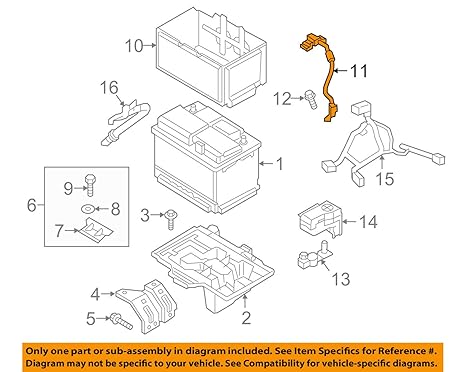 10
11
16
12
1
15
6
9
8
7
3
14
13
4
5
2

Only one part or sub-assembly in diagram included. See Item Specifics for Reference #. Diagram may not be specific to your vehicle. See Compatibility for vehicle-specific diagrams.