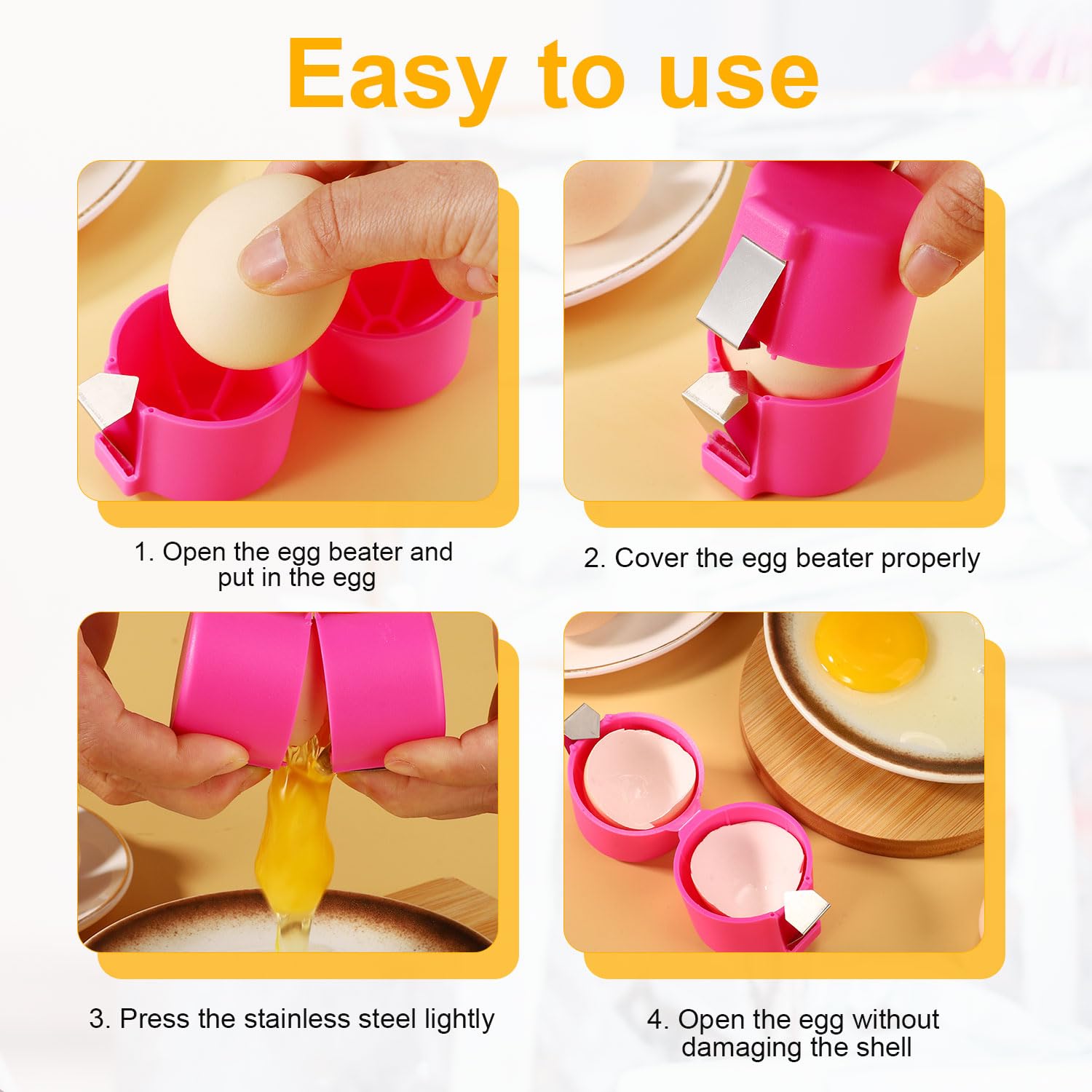 Easy to use

1. Open the egg beater and put in the egg

2. Cover the egg beater properly

3. Press the stainless steel lightly

4. Open the egg without damaging the shell