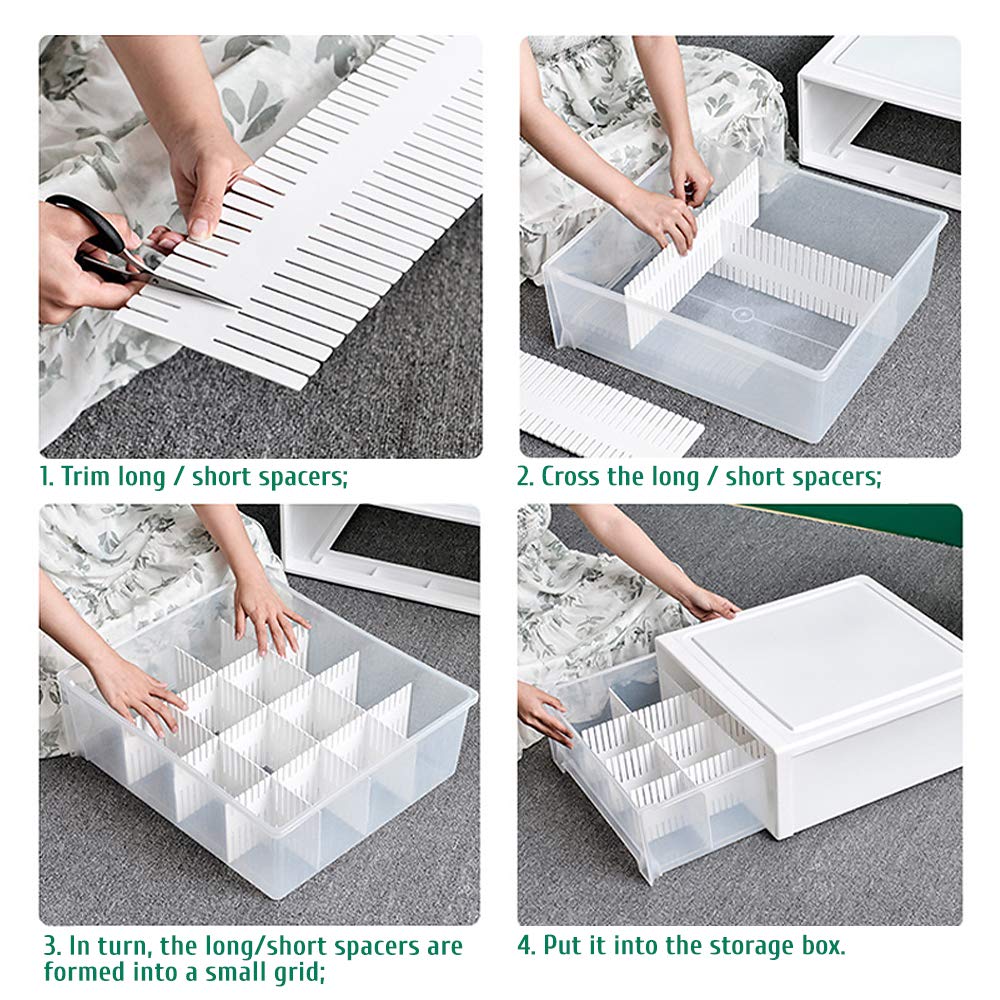 1. Trim long / short spacers;

2. Cross the long / short spacers;

3. In turn, the long/short spacers are formed into a small grid;

4. Put it into the storage box.