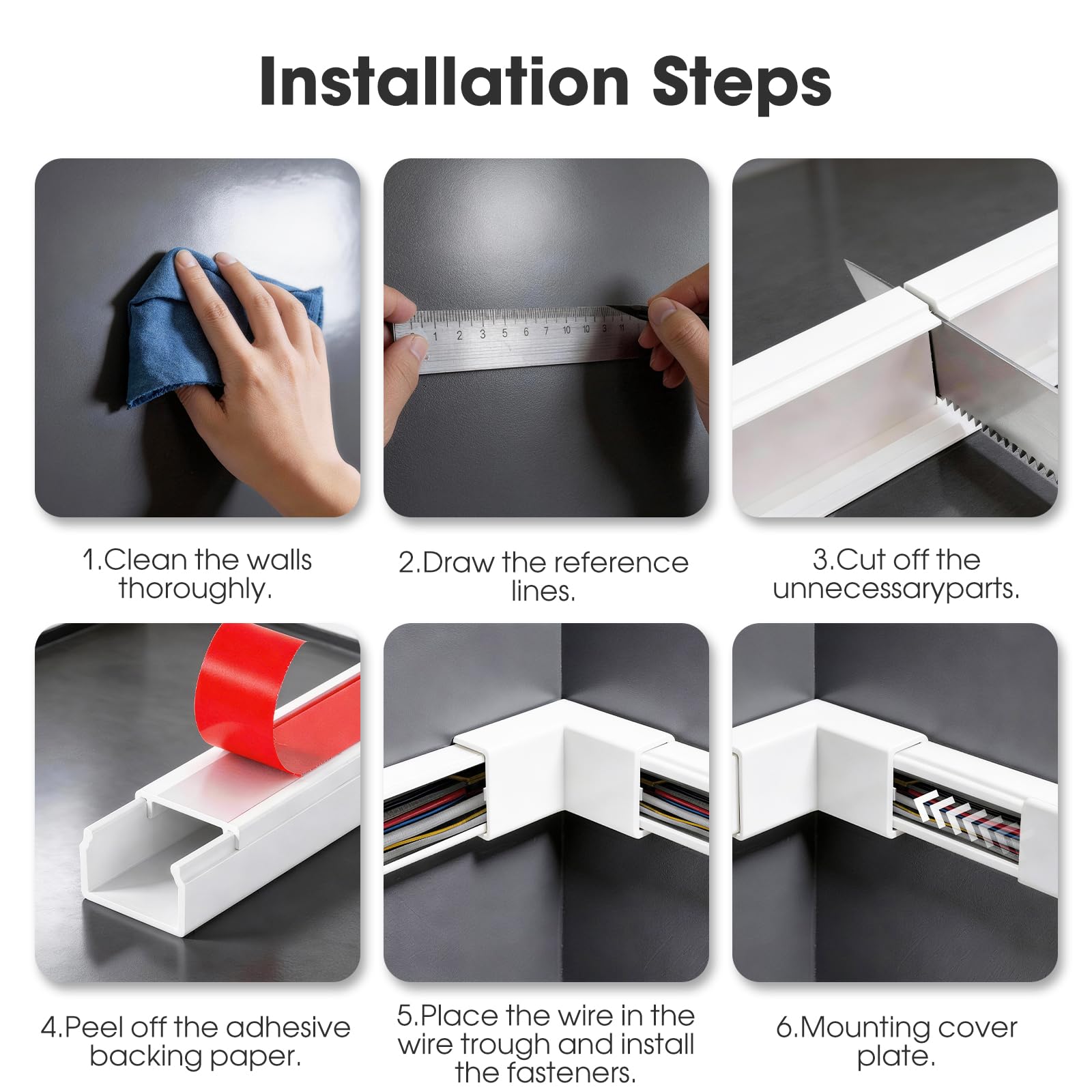 Installation Steps

1 2 3 5 6 7 10 10 3 11

1.Clean the walls thoroughly.

2.Draw the reference lines.

3.Cut off the unnecessaryparts.

4.Peel off the adhesive backing paper.

5.Place the wire in the wire trough and install the fasteners.

6.Mounting cover plate.