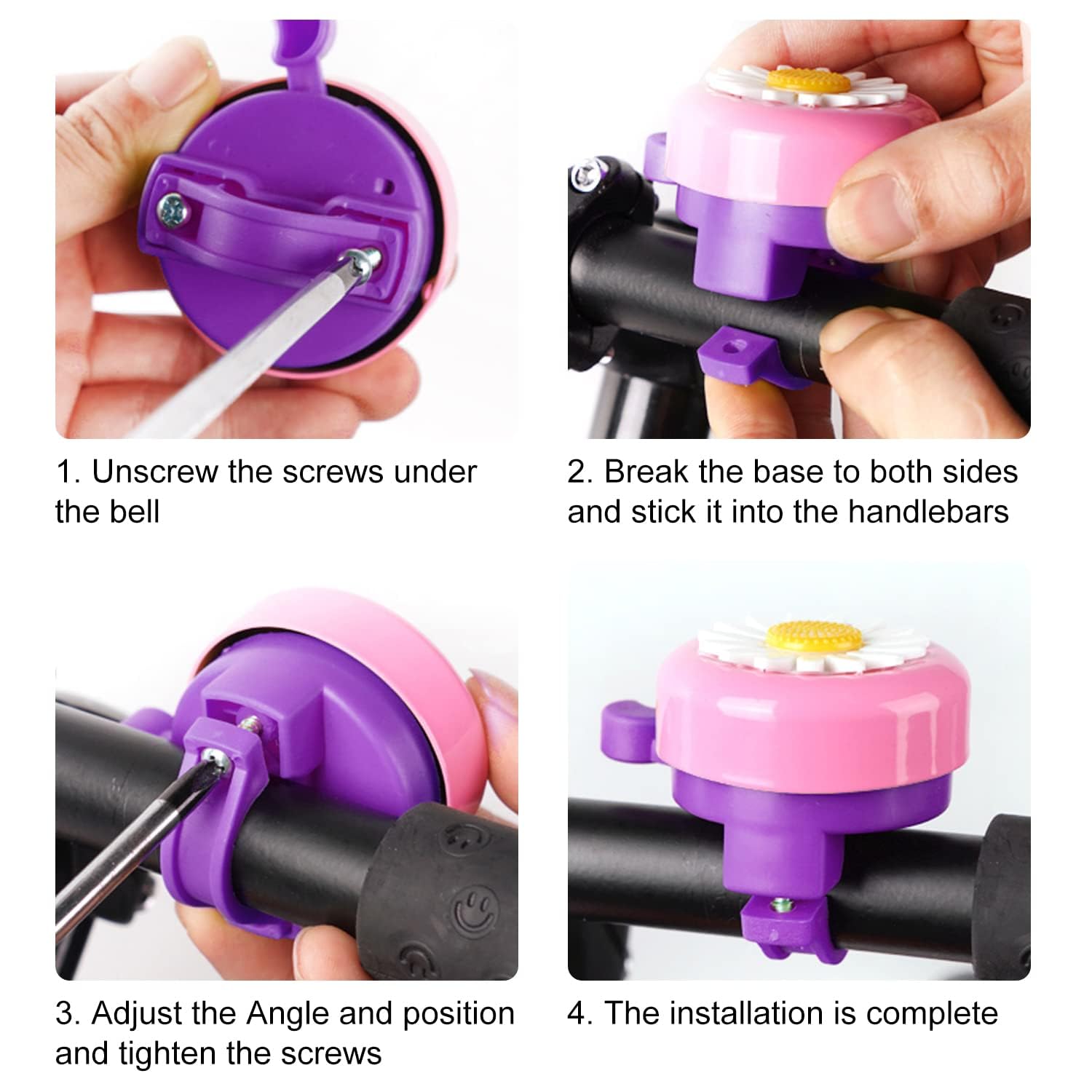 1. Unscrew the screws under the bell

2. Break the base to both sides and stick it into the handlebars

3. Adjust the Angle and position and tighten the screws

4. The installation is complete