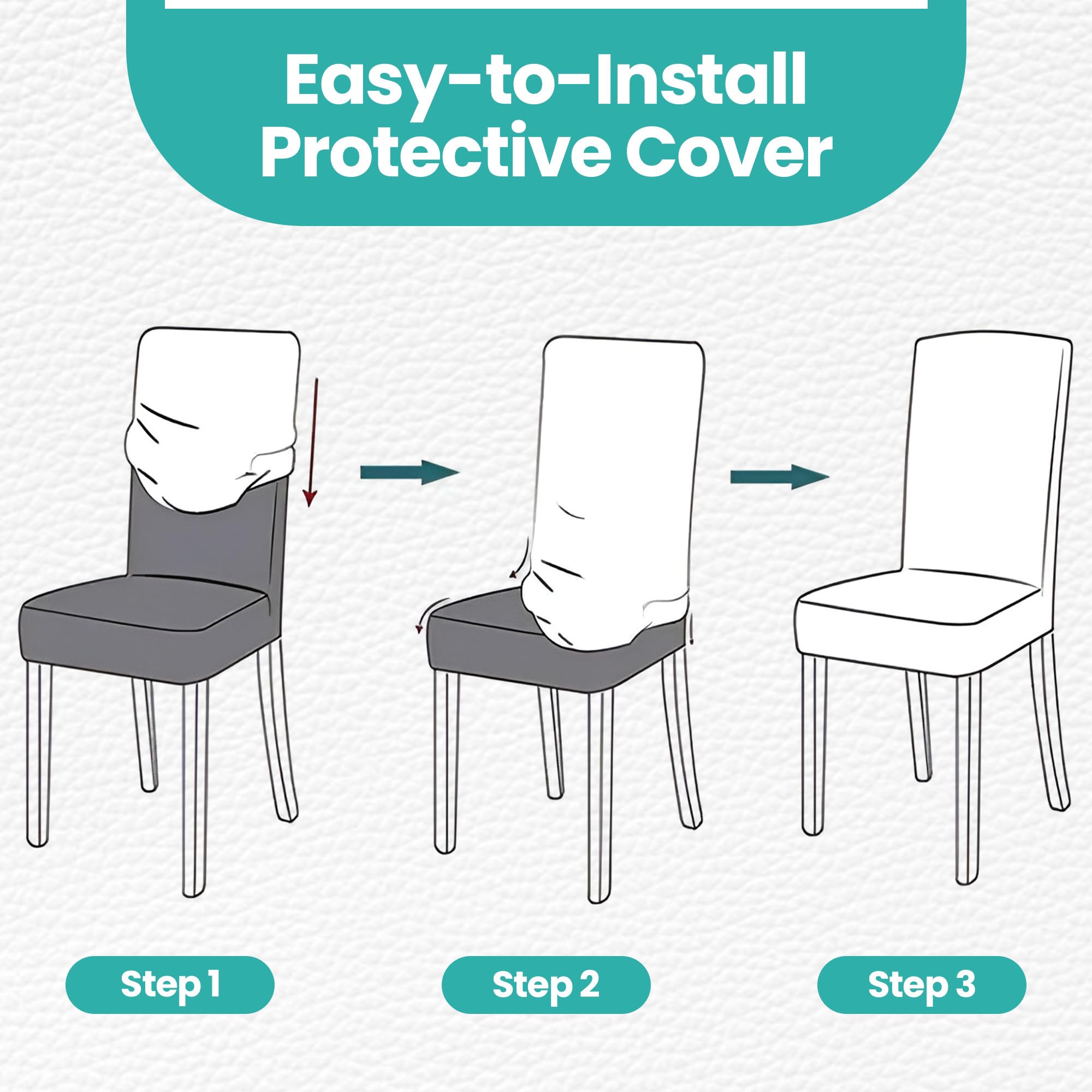 Easy-to-Install Protective Cover

Step 1

Step 2

Step 3