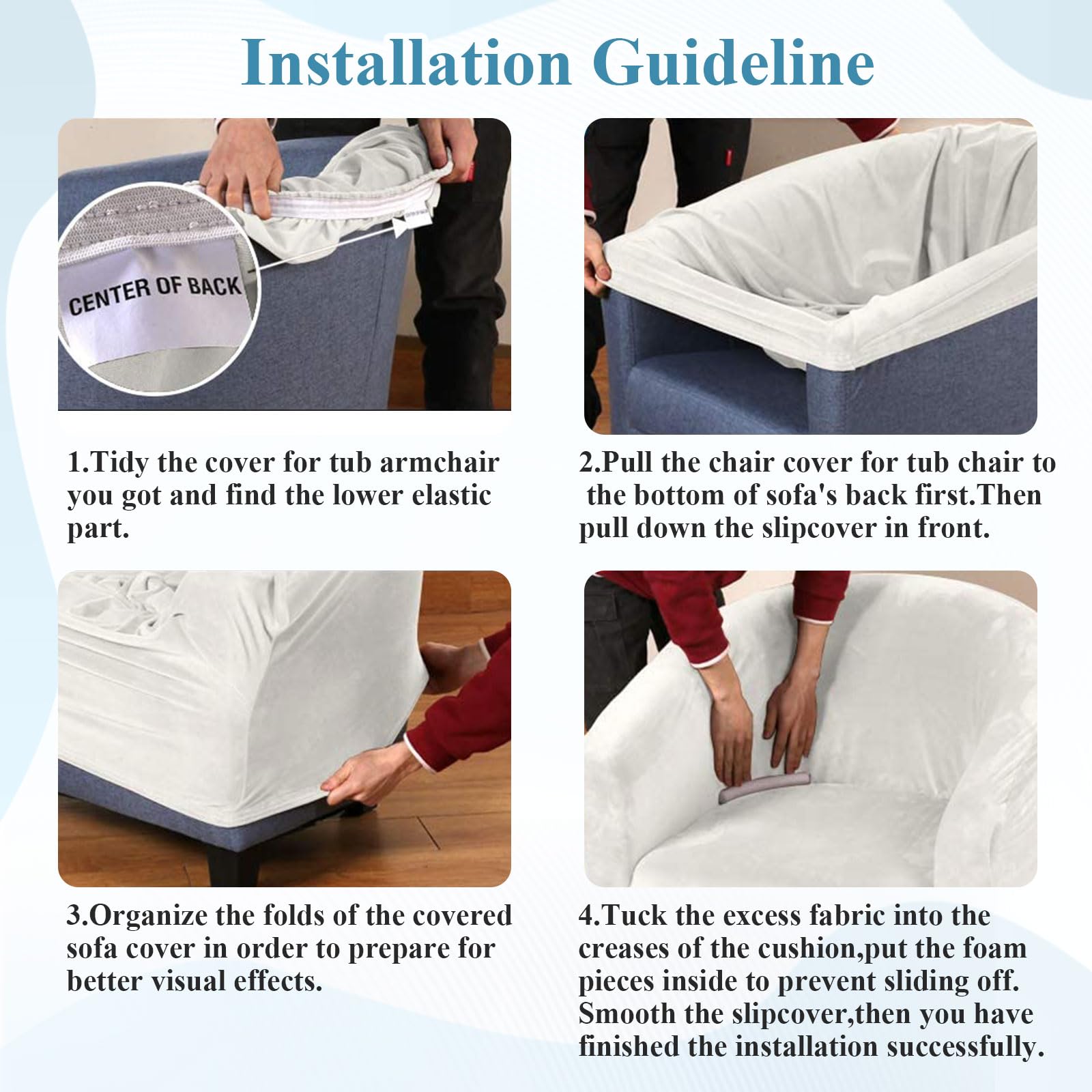 Installation Guideline

CENTER OF BACK

1.Tidy the cover for tub armchair you got and find the lower elastic part.

2.Pull the chair cover for tub chair to the bottom of sofa's back first.Then pull down the slipcover in front.

3.Organize the folds of the covered sofa cover in order to prepare for better visual effects.

4.Tuck the excess fabric into the creases of the cushion,put the foam pieces inside to prevent sliding off. Smooth the slipcover,then you have finished the installation successfully.