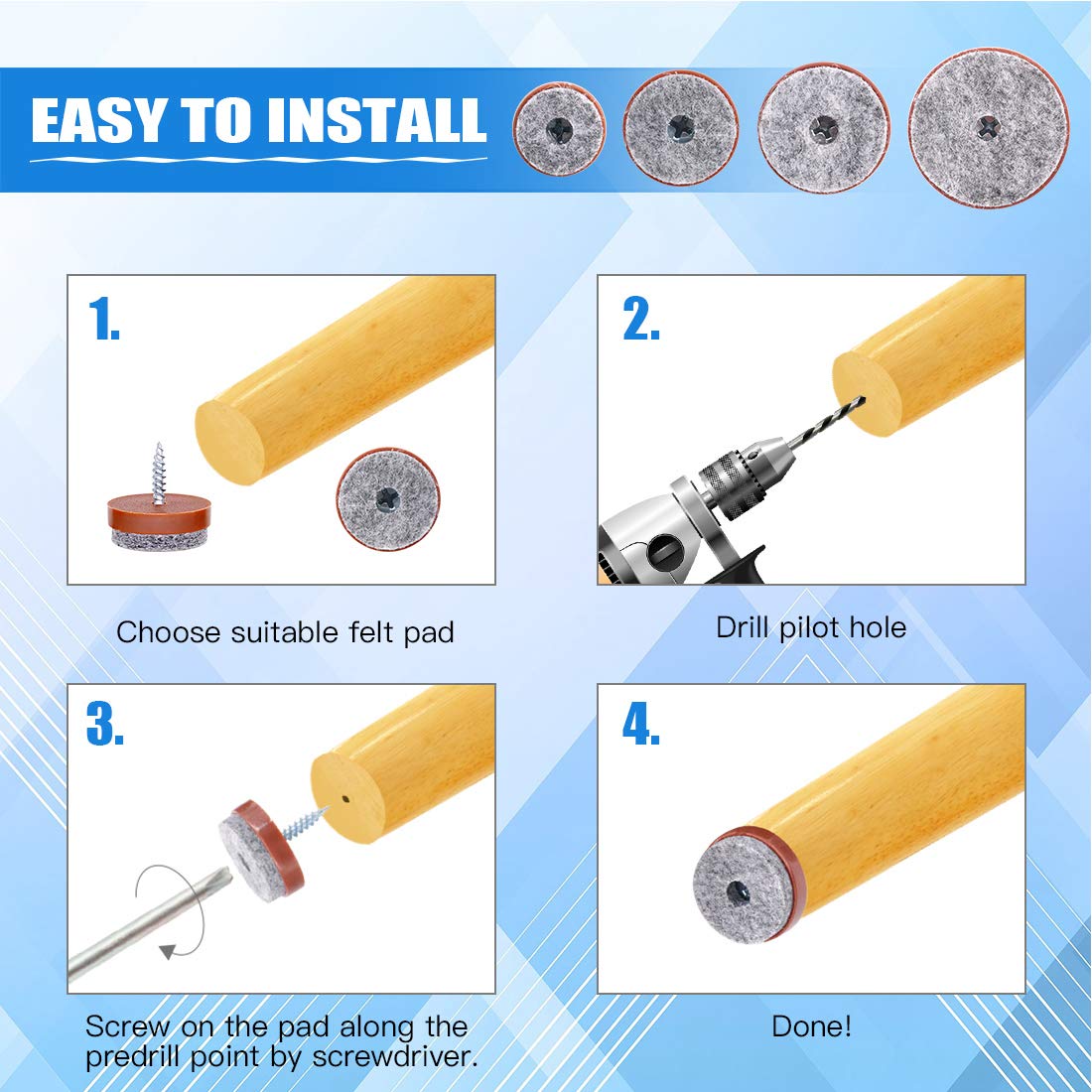 EASY TO INSTALL

1.

Choose suitable felt pad

2.

Drill pilot hole

3.

Screw on the pad along the predrill point by screwdriver.

4.

Done!