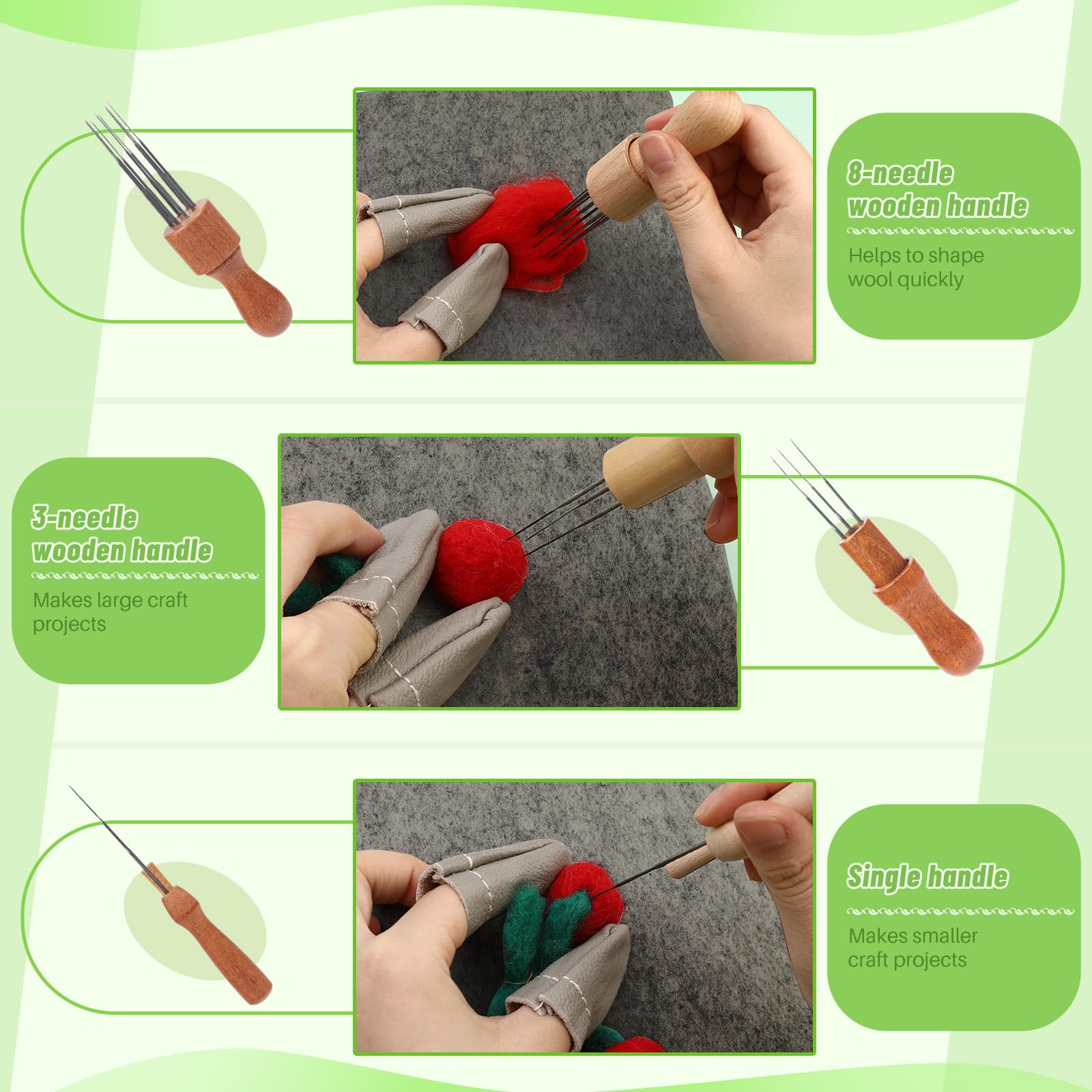 8-needle wooden handle

Helps to shape wool quickly

3-needle wooden handle

Makes large craft projects

Single handle

Makes smaller craft projects