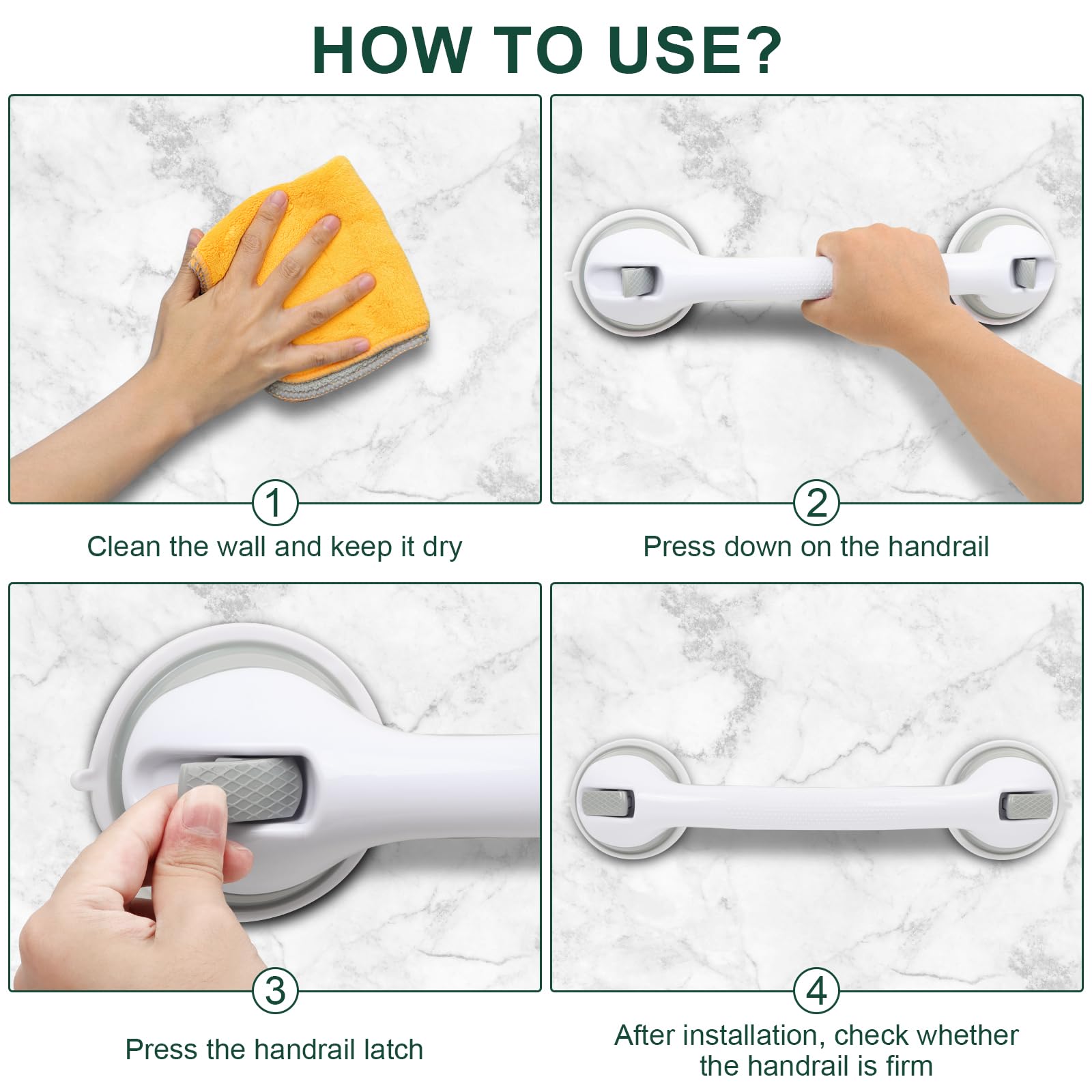 HOW TO USE?

1
Clean the wall and keep it dry

2
Press down on the handrail

3
Press the handrail latch

4
After installation, check whether the handrail is firm