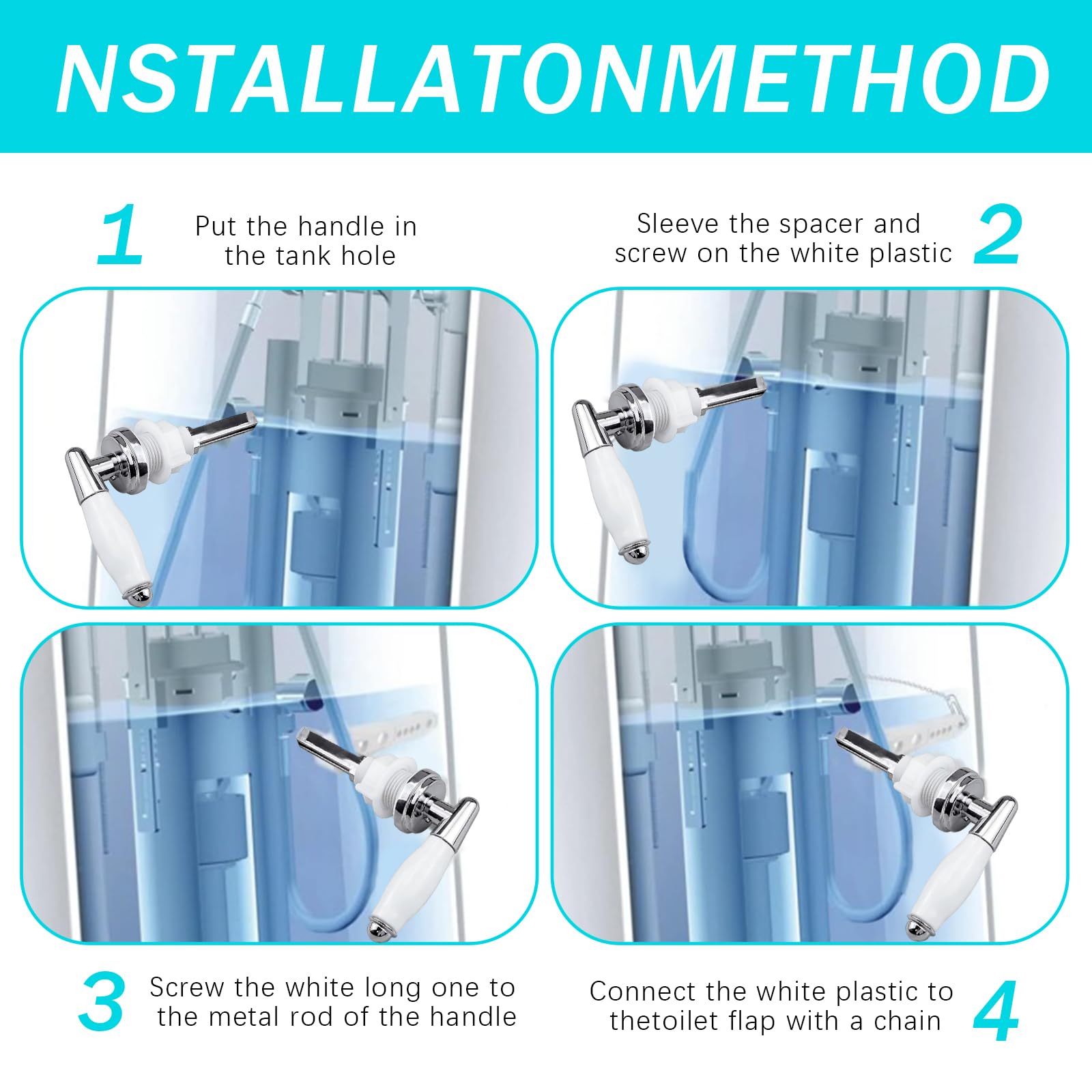 NSTALLATONMETHOD

1 Put the handle in the tank hole

Sleeve the spacer and screw on the white plastic 2

3 Screw the white long one to the metal rod of the handle

Connect the white plastic to thetoilet flap with a chain 4