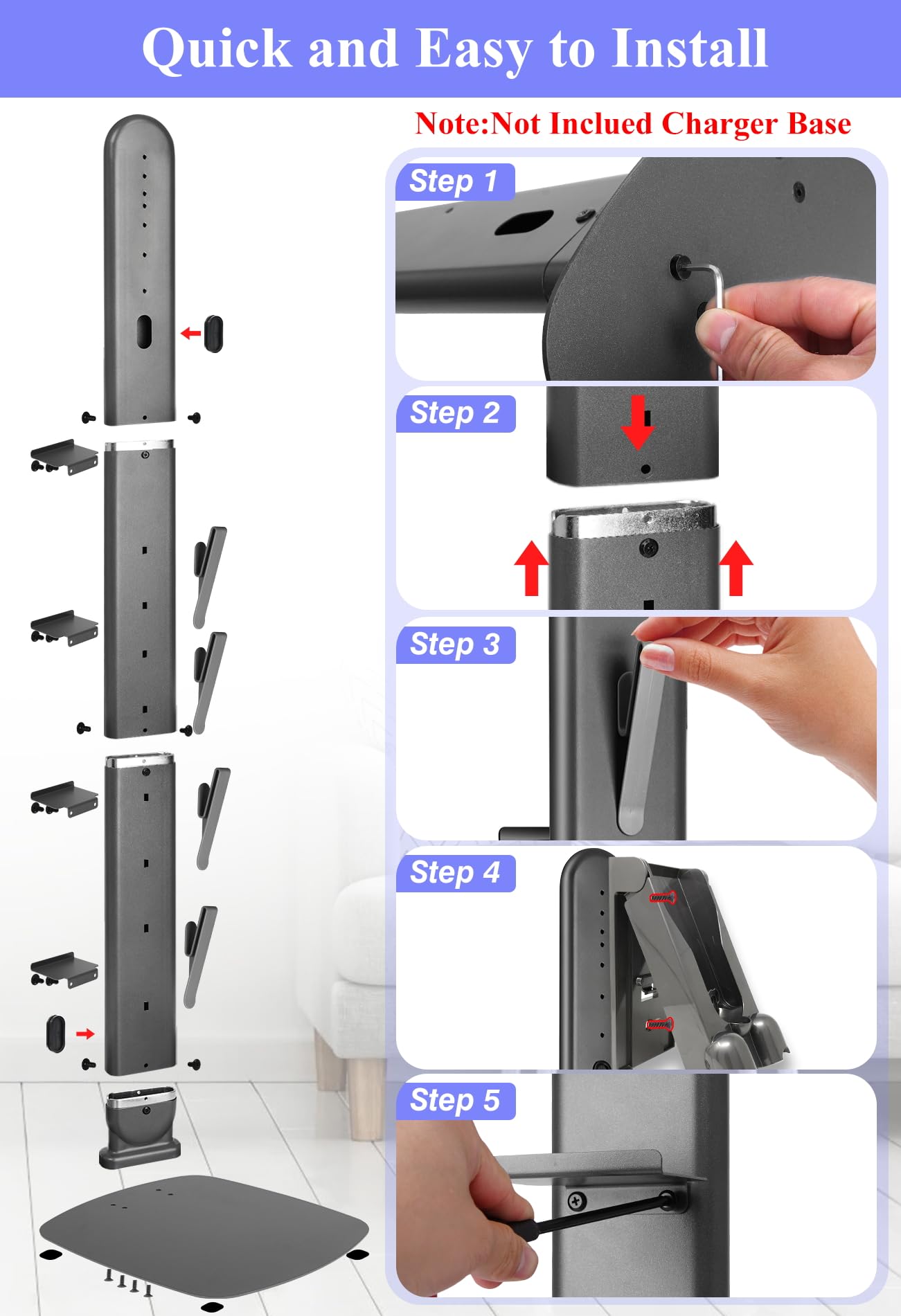 Quick and Easy to Install

Note:Not Inclued Charger Base

Step 1

Step 2

Step 3

Step 4

Step 5