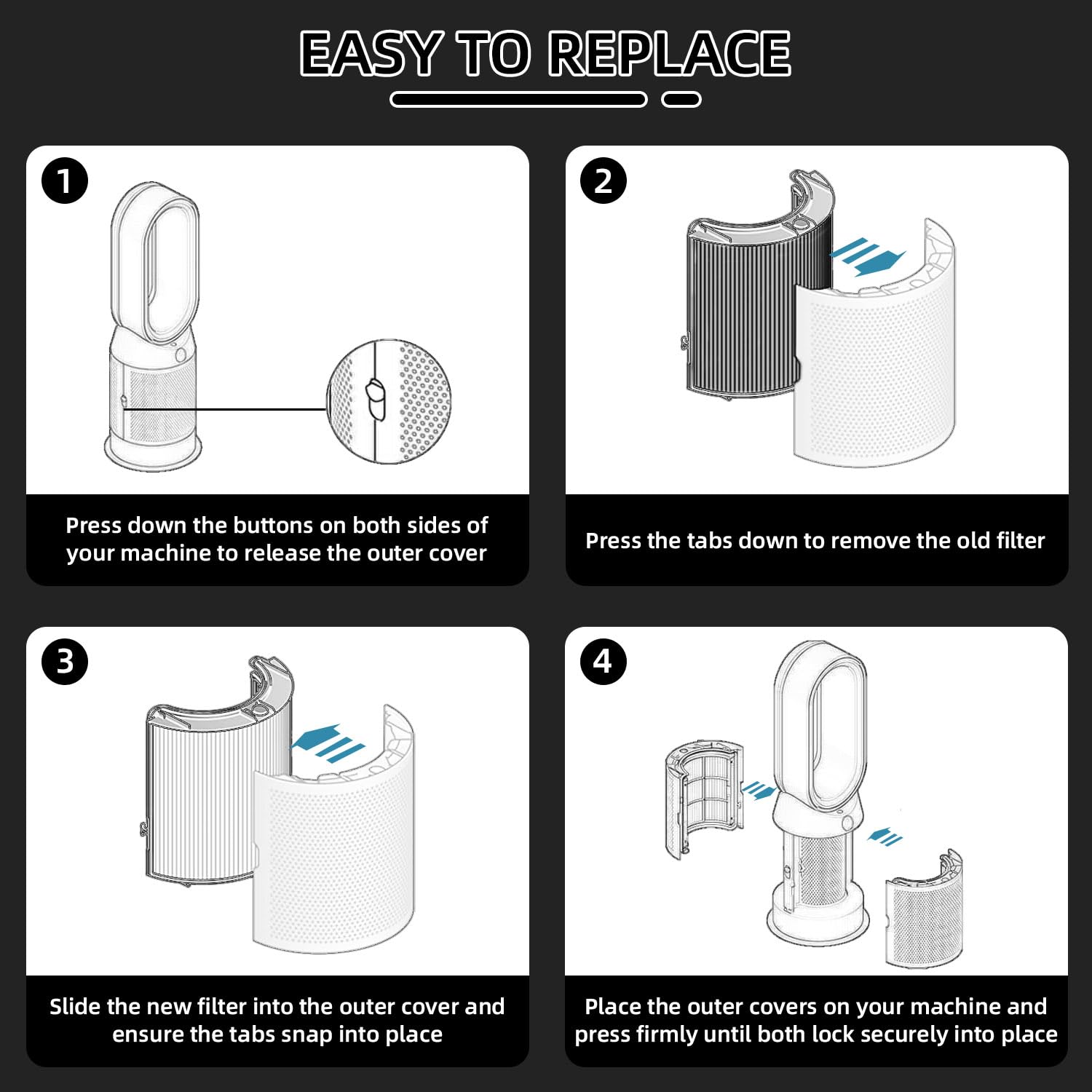 EASY TO REPLACE

1

Press down the buttons on both sides of your machine to release the outer cover

2

Press the tabs down to remove the old filter

3

Slide the new filter into the outer cover and ensure the tabs snap into place

4

Place the outer covers on your machine and press firmly until both lock securely into place