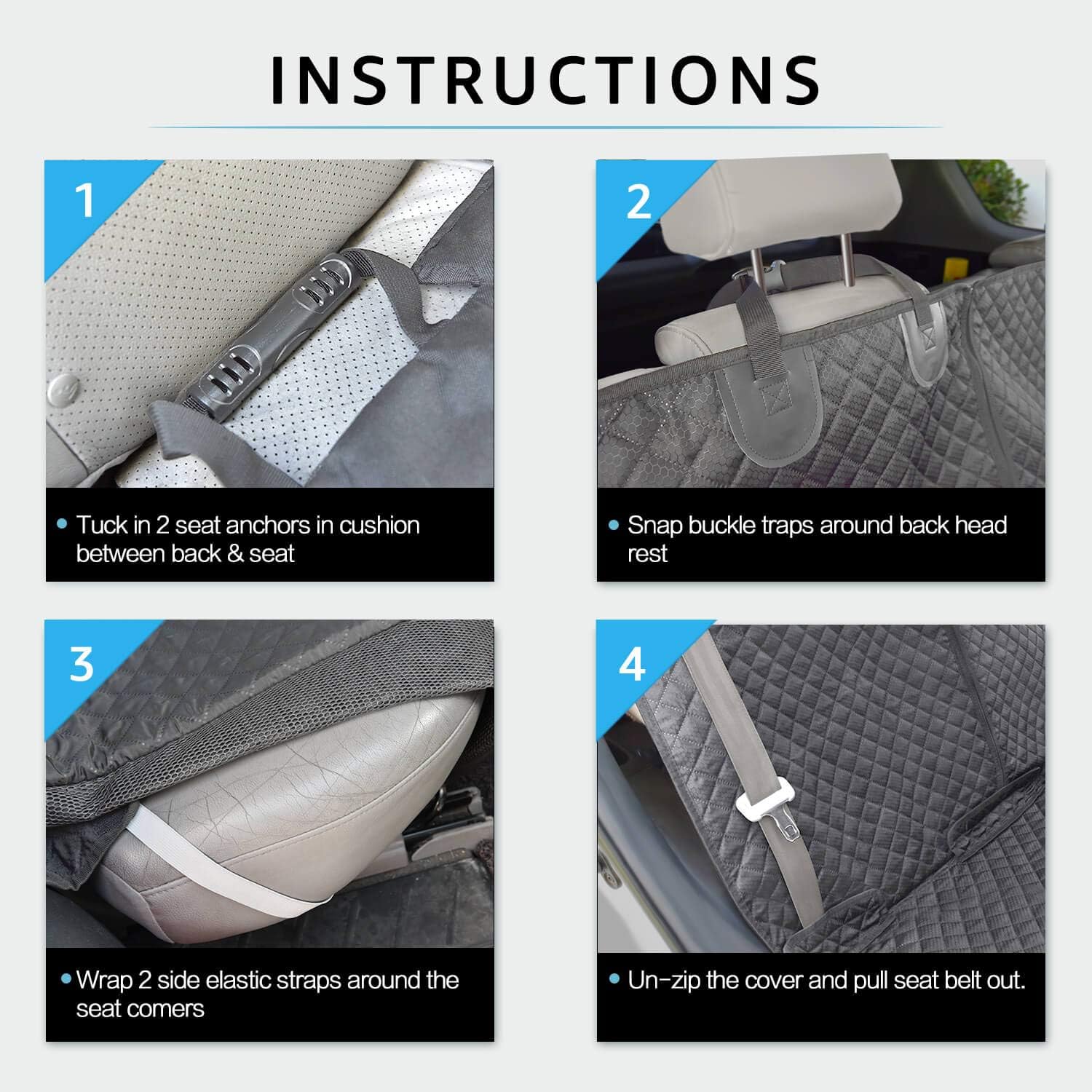 INSTRUCTIONS

1

• Tuck in 2 seat anchors in cushion between back & seat

2

• Snap buckle traps around back head rest

3

• Wrap 2 side elastic straps around the seat corners

4

• Un-zip the cover and pull seat belt out.