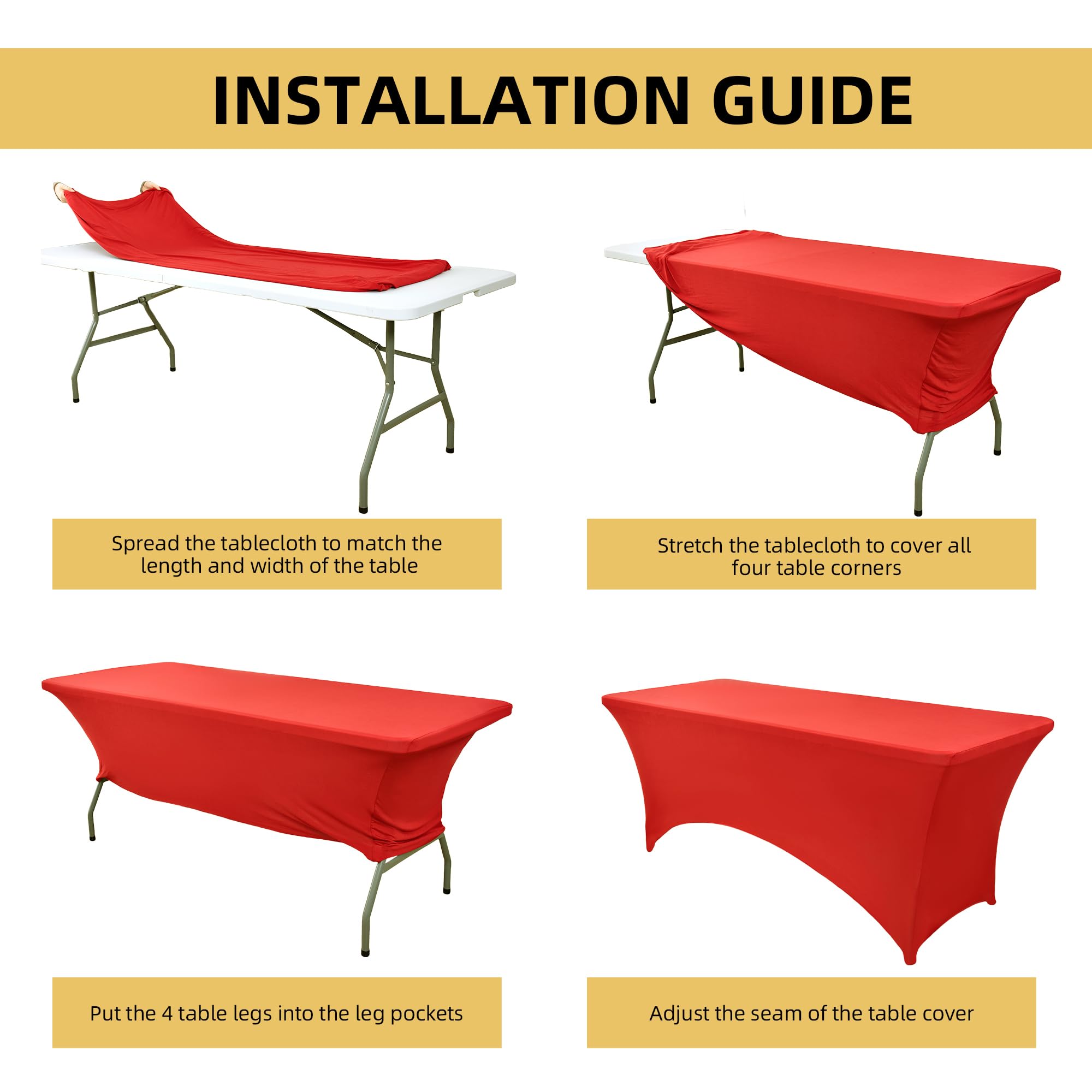 INSTALLATION GUIDE

Spread the tablecloth to match the length and width of the table

Stretch the tablecloth to cover all four table corners

Put the 4 table legs into the leg pockets

Adjust the seam of the table cover