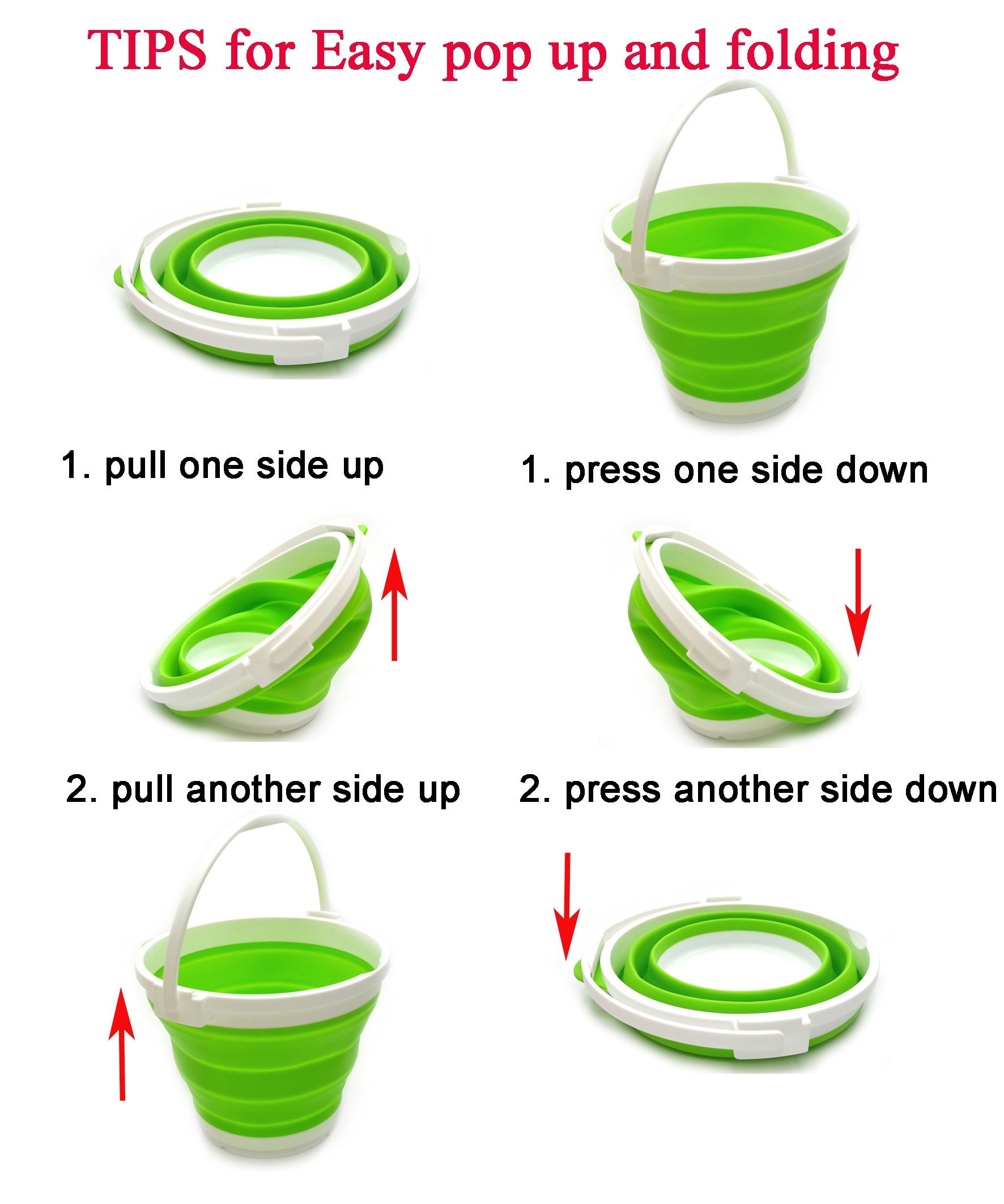 TIPS for Easy pop up and folding

1. pull one side up

2. pull another side up

1. press one side down

2. press another side down