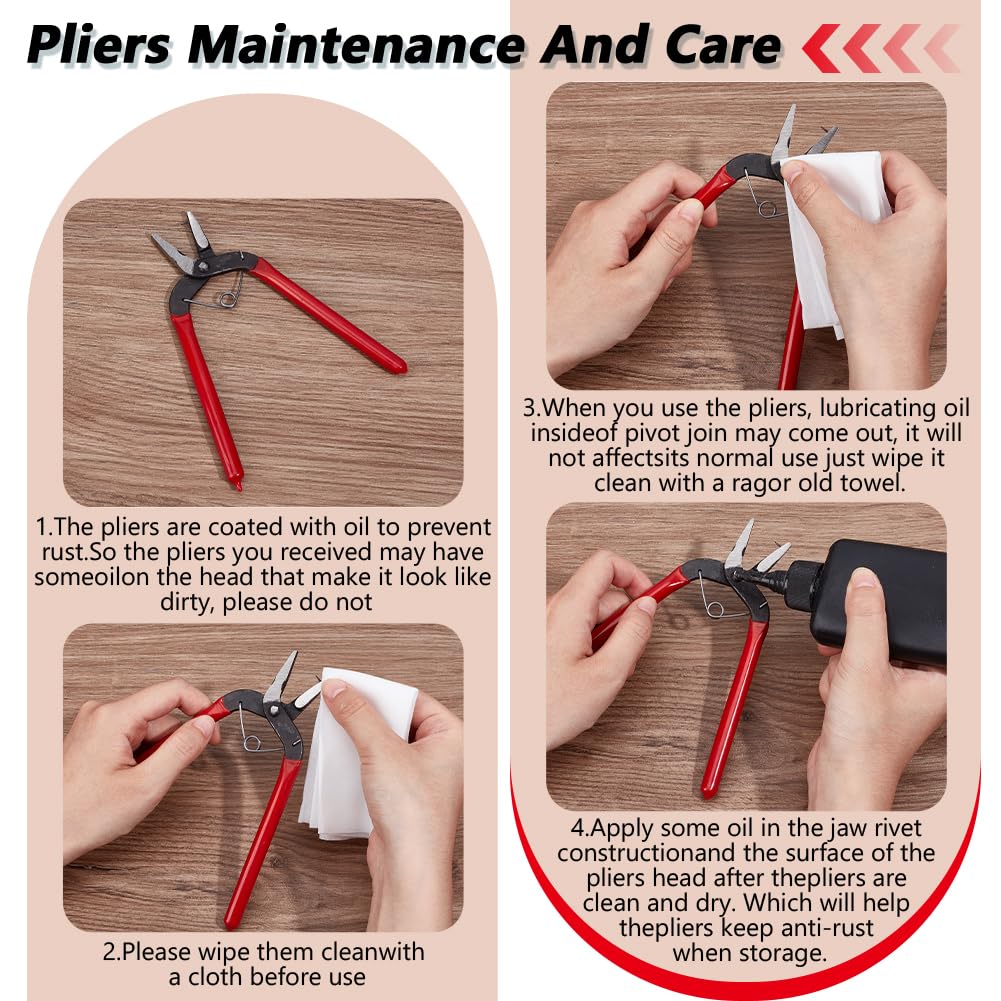 Pliers Maintenance And Care

1.The pliers are coated with oil to prevent rust.So the pliers you received may have someoilon the head that make it look like dirty, please do not

2.Please wipe them cleanwith a cloth before use

3.When you use the pliers, lubricating oil insideof pivot join may come out, it will not affectsits normal use just wipe it clean with a ragor old towel.

4.Apply some oil in the jaw rivet constructionand the surface of the pliers head after thepliers are clean and dry. Which will help thepliers keep anti-rust when storage.