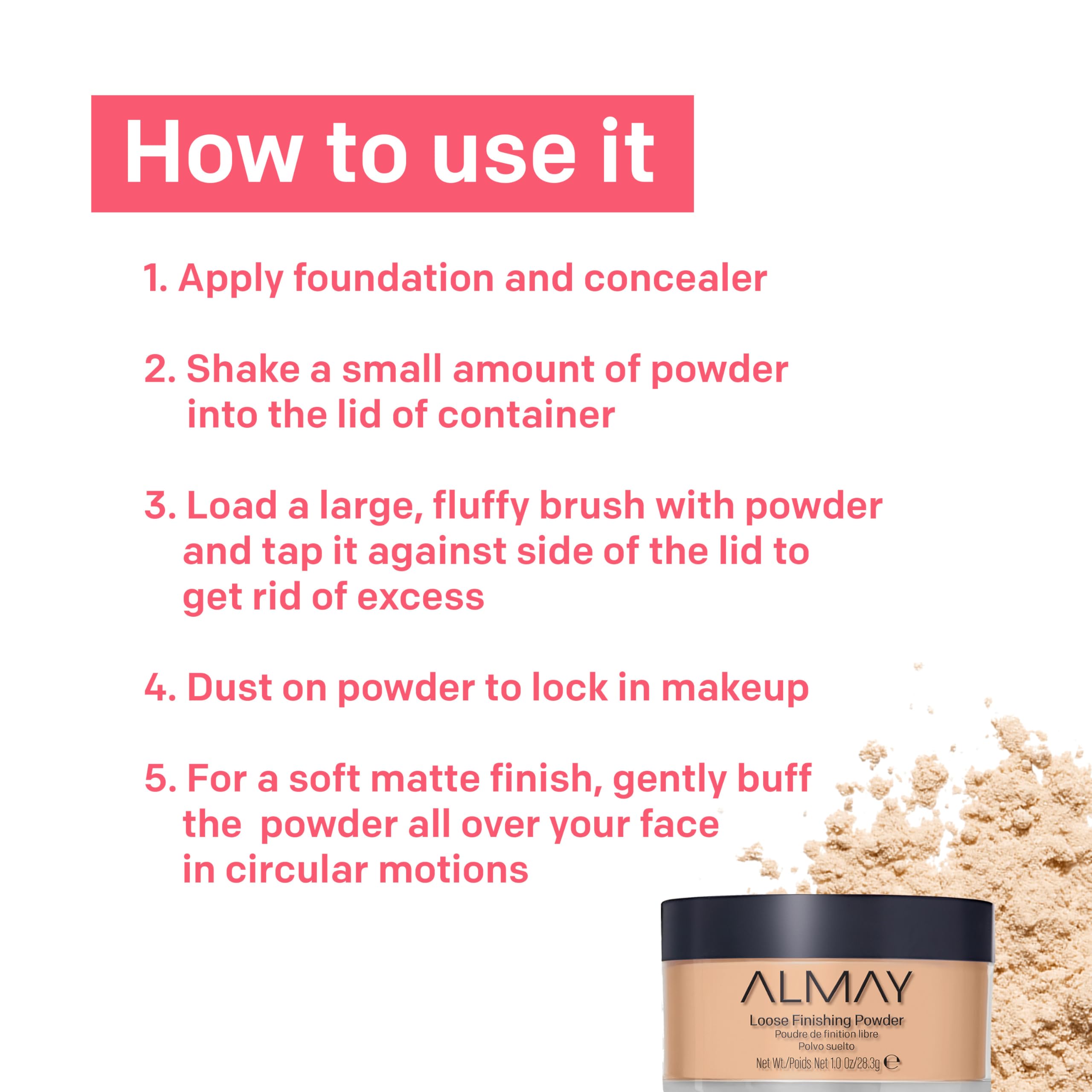 How to use it

1. Apply foundation and concealer

2. Shake a small amount of powder into the lid of container

3. Load a large, fluffy brush with powder and tap it against side of the lid to get rid of excess

4. Dust on powder to lock in makeup

5. For a soft matte finish, gently buff the  powder all over your face in circular motions

ALMAY
Loose Finishing Powder
Poudre de finition libre
Polvo suelto
Net Wt./Poids Net 1.0 Oz/28.3g ℮