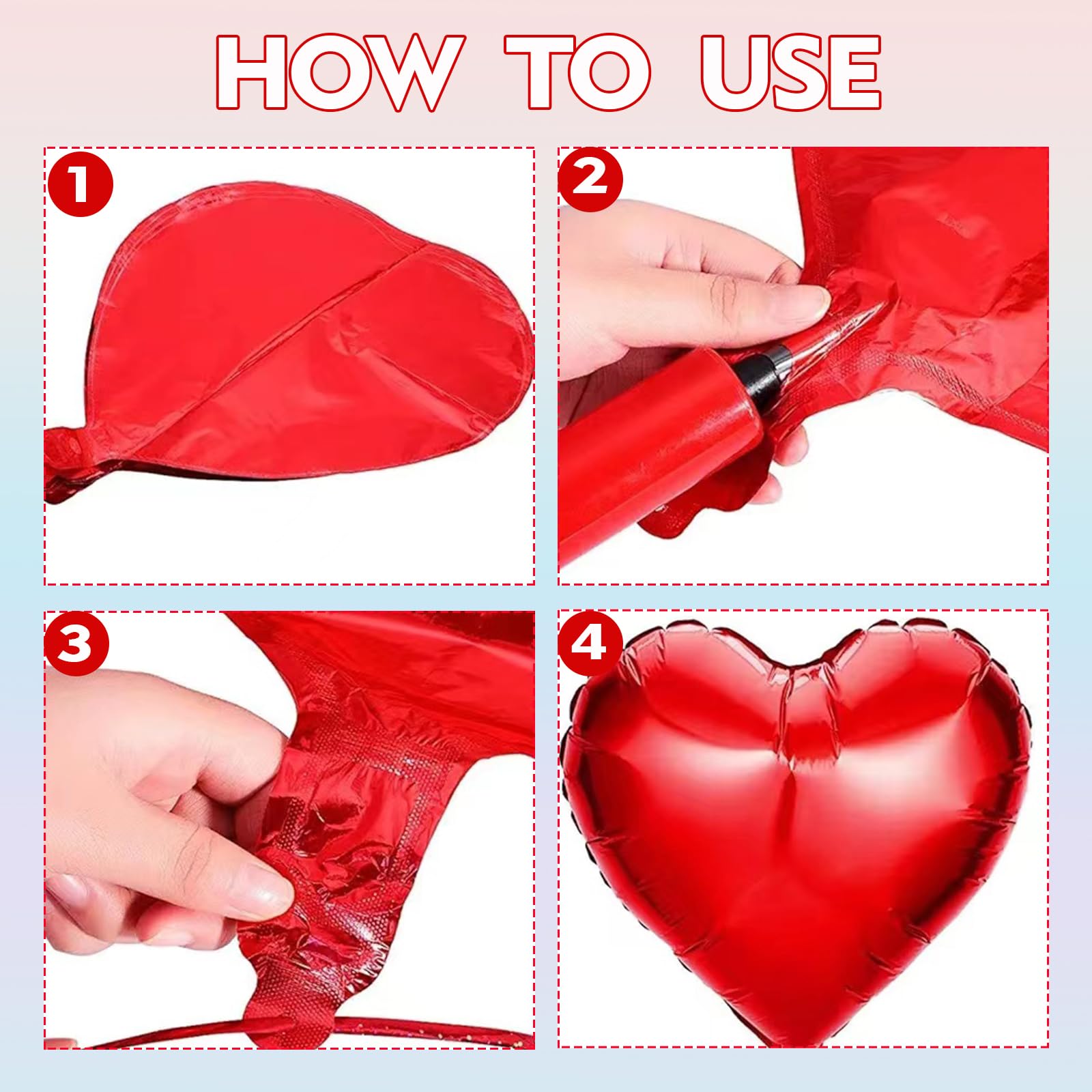 HOW TO USE

1

2

3

4