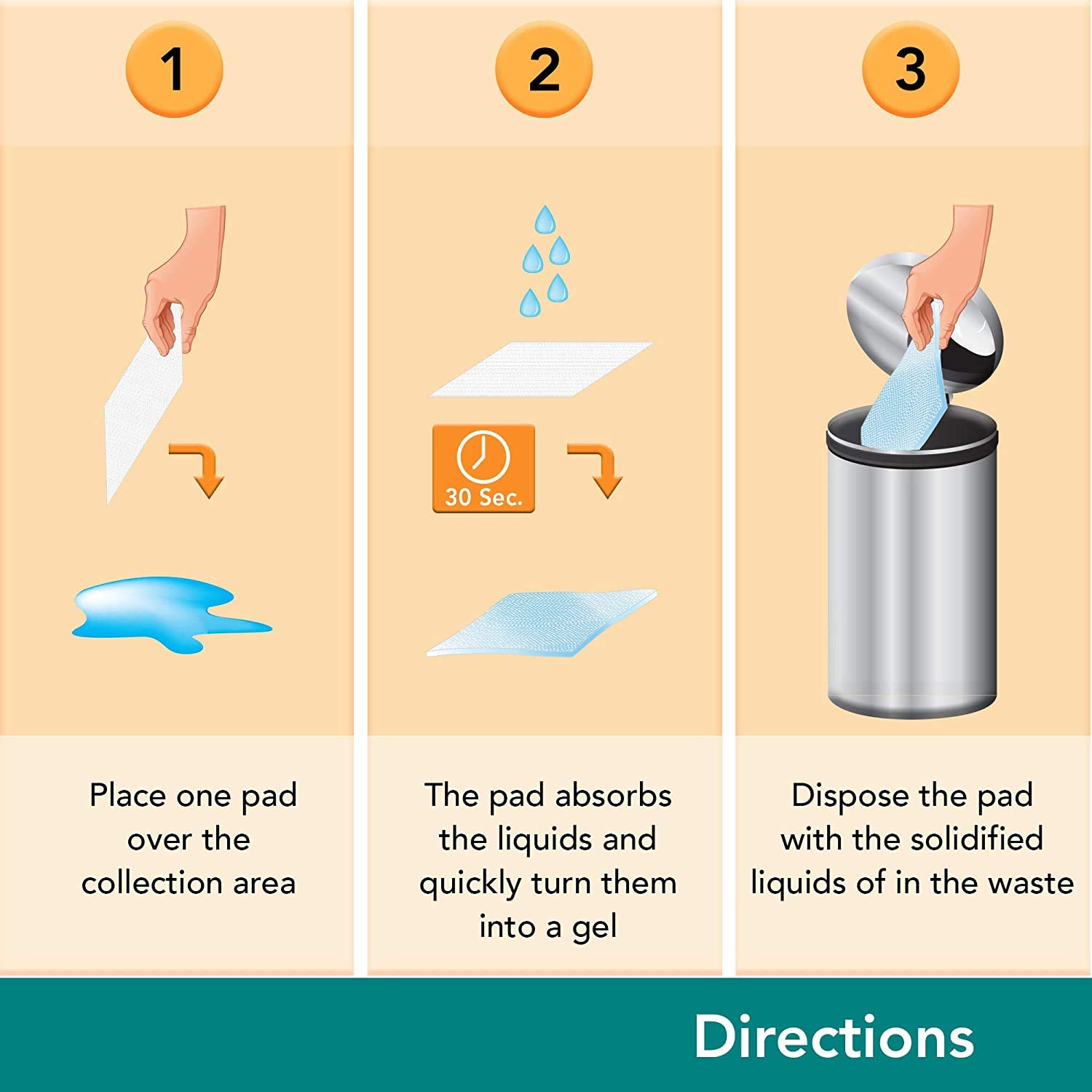 1

Place one pad over the collection area

2

30 Sec.

The pad absorbs the liquids and quickly turn them into a gel

3

Dispose the pad with the solidified liquids of in the waste

Directions