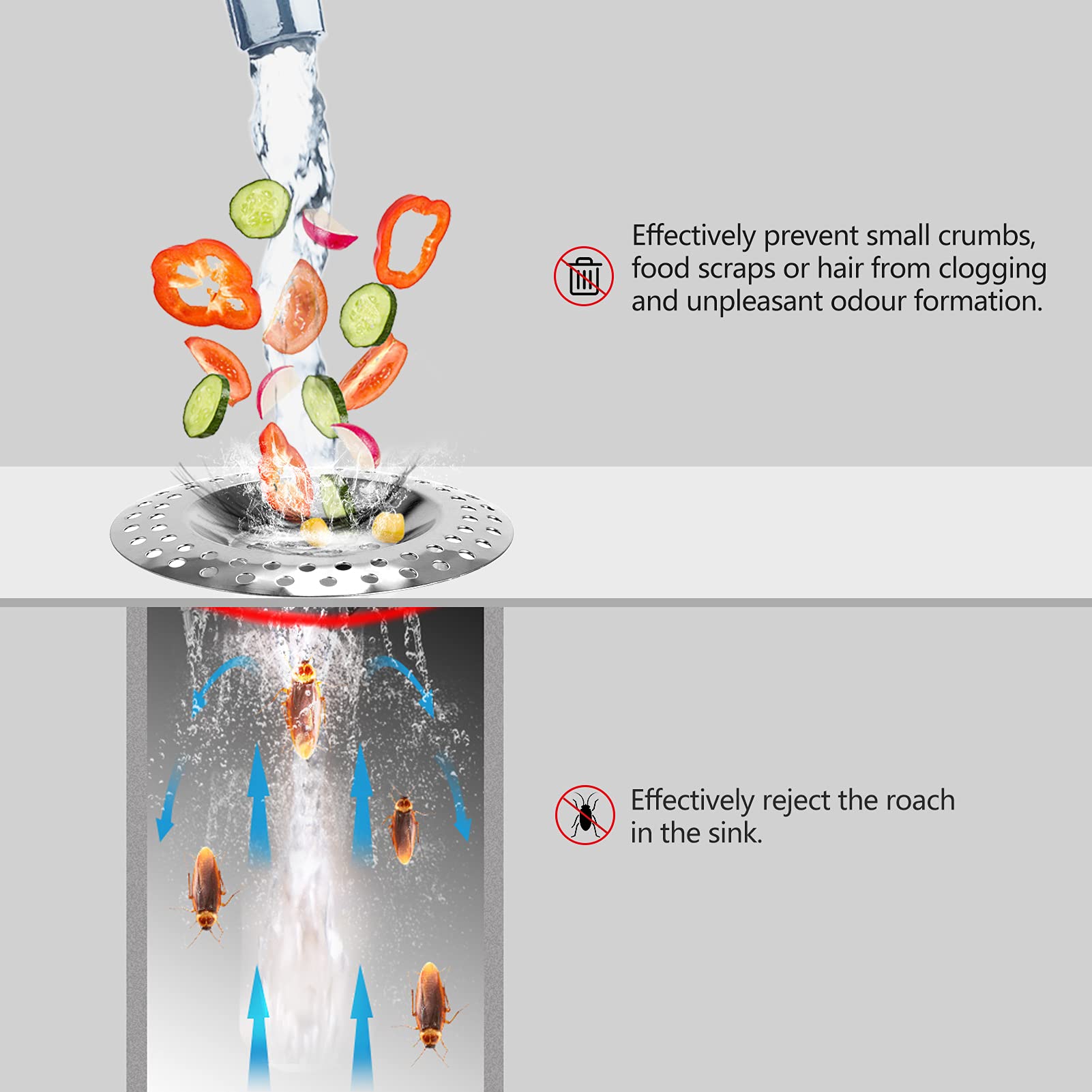 Effectively prevent small crumbs, food scraps or hair from clogging and unpleasant odour formation.

Effectively reject the roach in the sink.