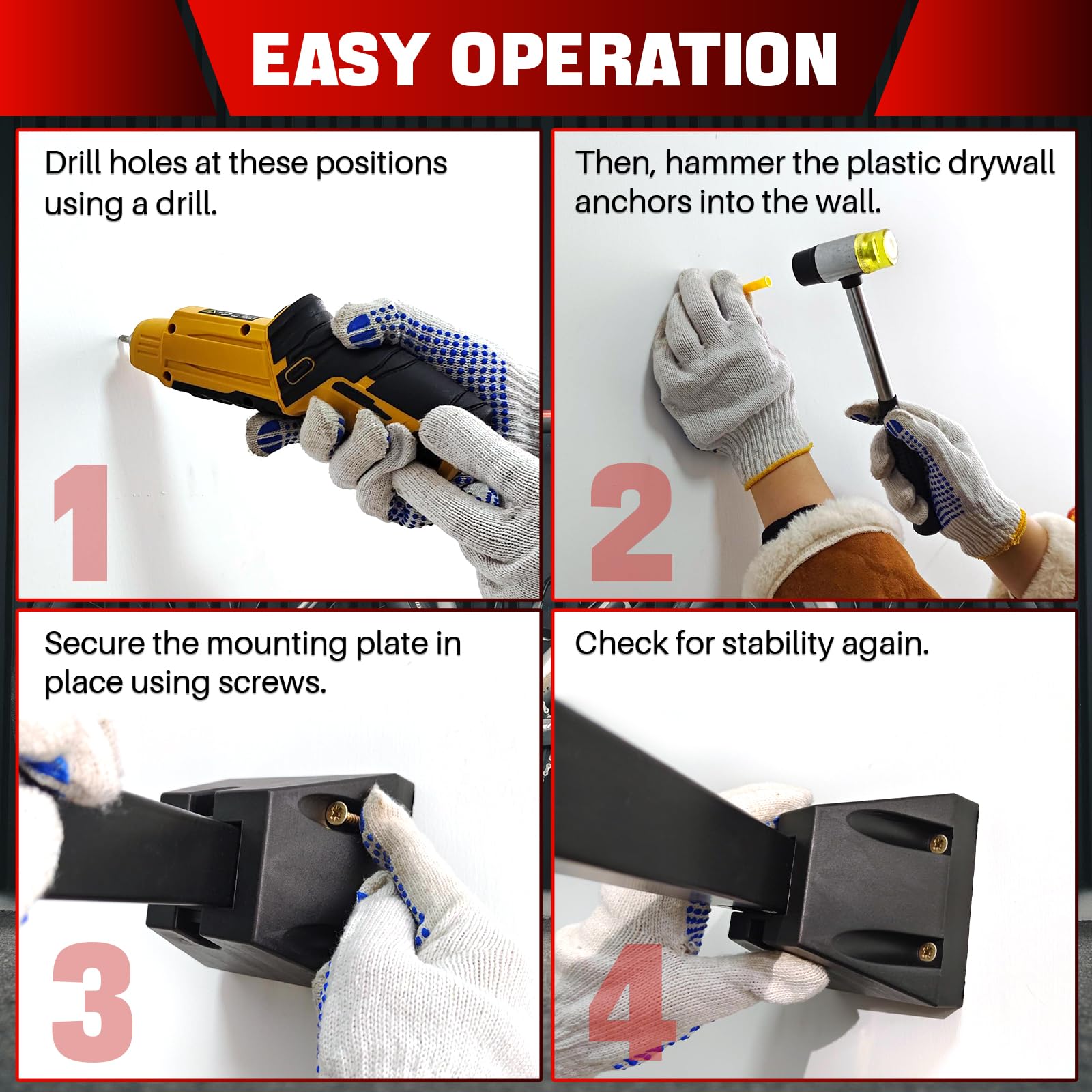 EASY OPERATION

Drill holes at these positions using a drill.

1

Then, hammer the plastic drywall anchors into the wall.

2

Secure the mounting plate in place using screws.

3

Check for stability again.

4