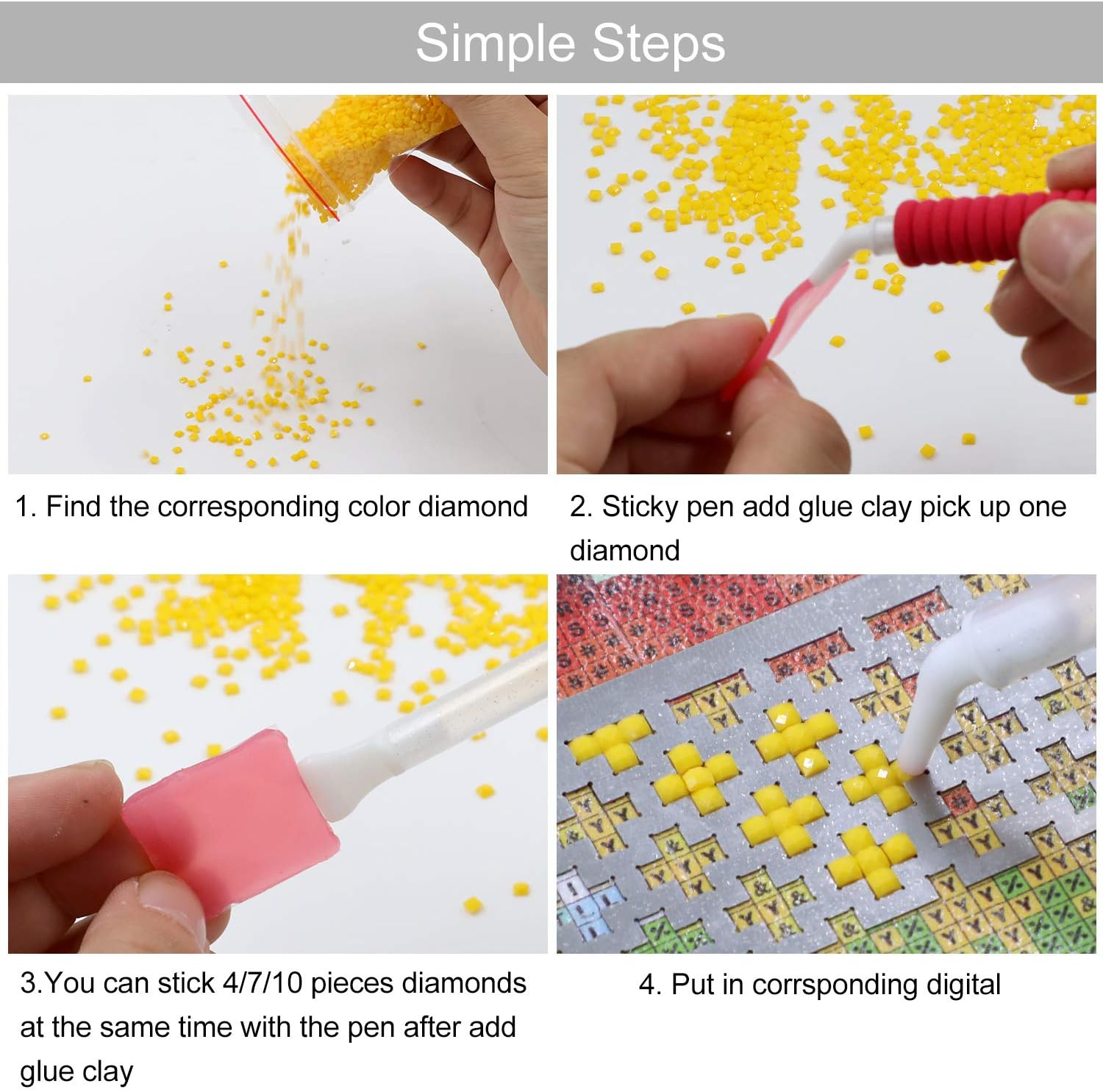 Simple Steps

1. Find the corresponding color diamond

2. Sticky pen add glue clay pick up one diamond

3.You can stick 4/7/10 pieces diamonds at the same time with the pen after add glue clay

4. Put in corrsponding digital