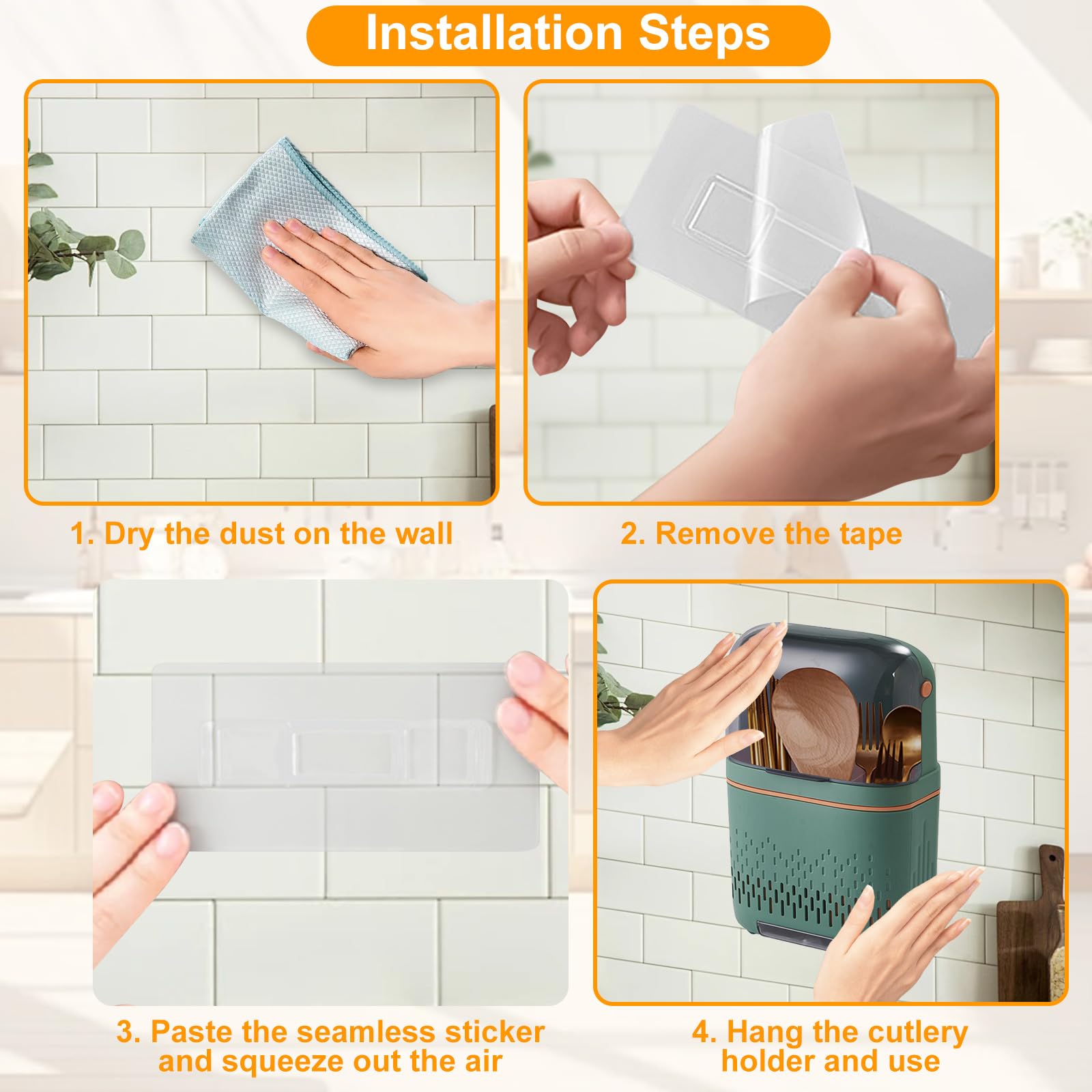 Installation Steps

1. Dry the dust on the wall

2. Remove the tape

3. Paste the seamless sticker and squeeze out the air

4. Hang the cutlery holder and use