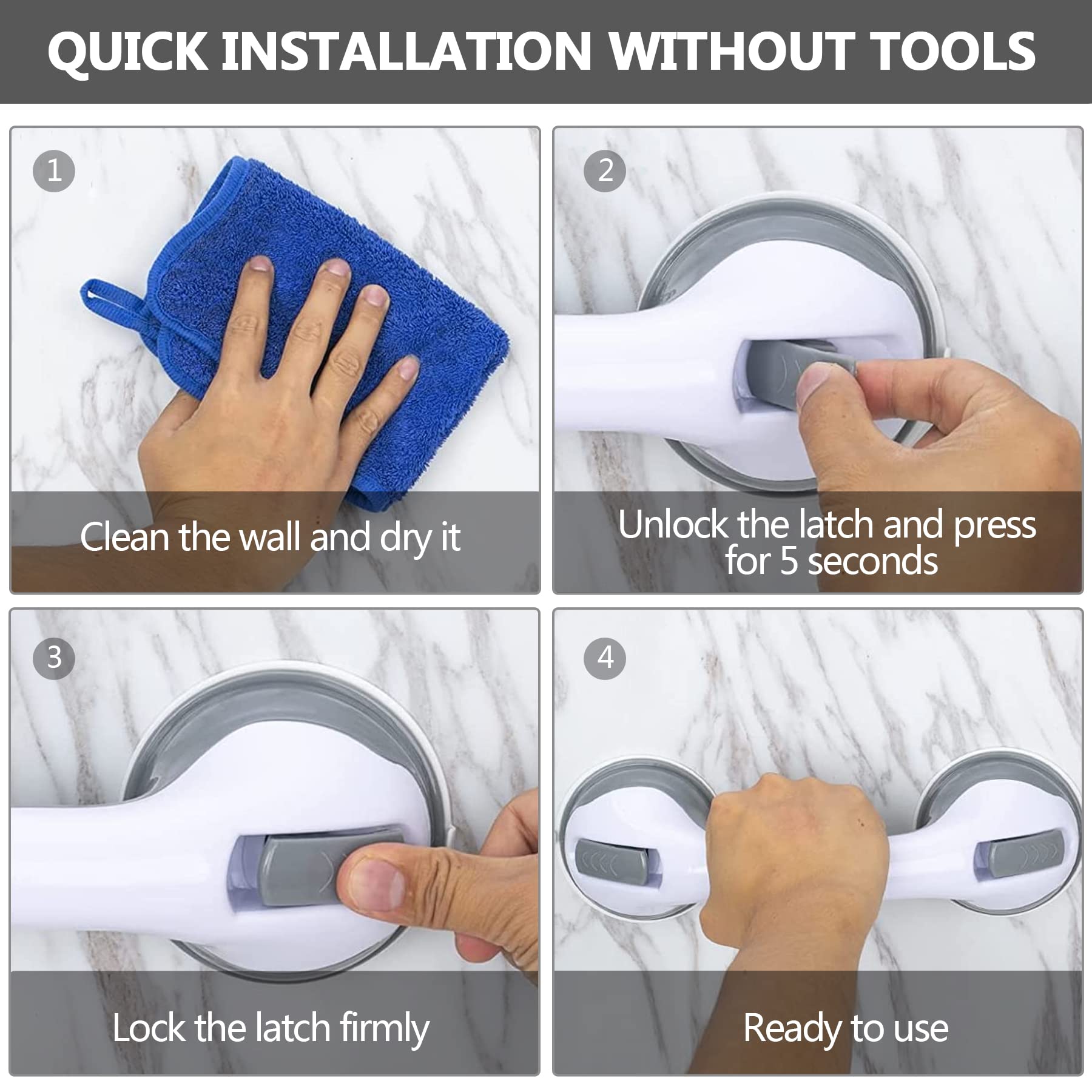 QUICK INSTALLATION WITHOUT TOOLS

1

Clean the wall and dry it

2

Unlock the latch and press for 5 seconds

3

Lock the latch firmly

4

Ready to use