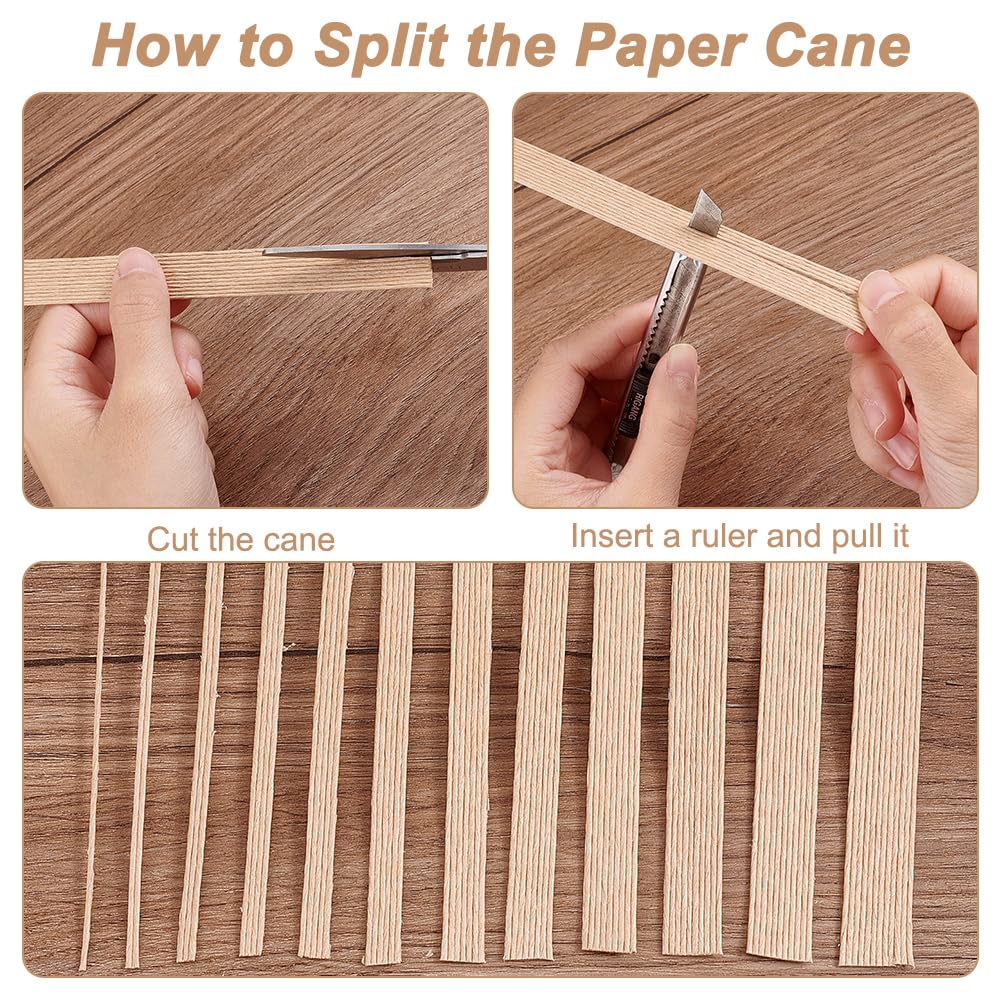 How to Split the Paper Cane

Cut the cane

Insert a ruler and pull it