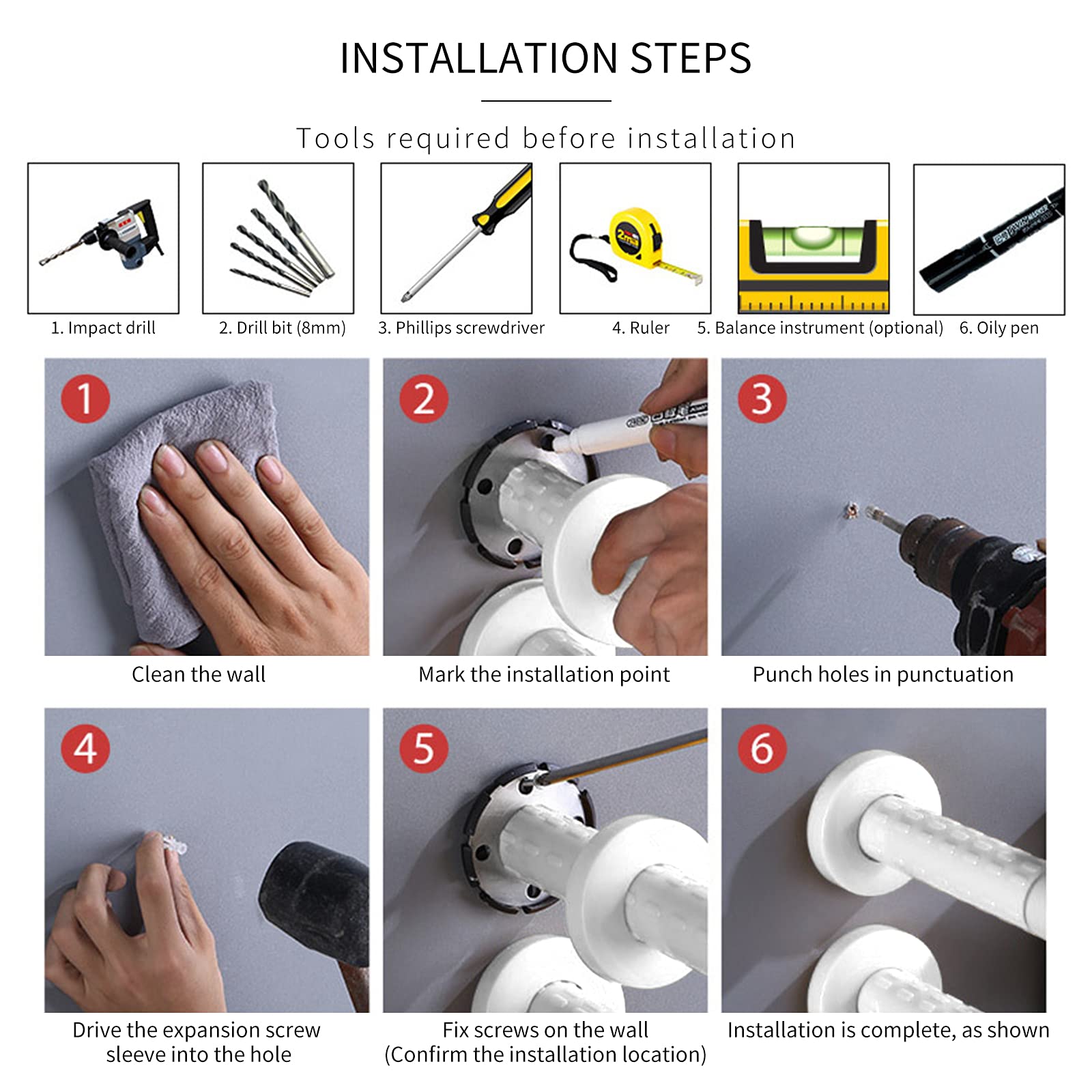 INSTALLATION STEPS

Tools required before installation

1. Impact drill

2. Drill bit (8mm)

3. Phillips screwdriver

4. Ruler

5. Balance instrument (optional)

6. Oily pen

1

Clean the wall

2

Mark the installation point

3

Punch holes in punctuation

4

Drive the expansion screw sleeve into the hole

5

Fix screws on the wall (Confirm the installation location)

6

Installation is complete, as shown