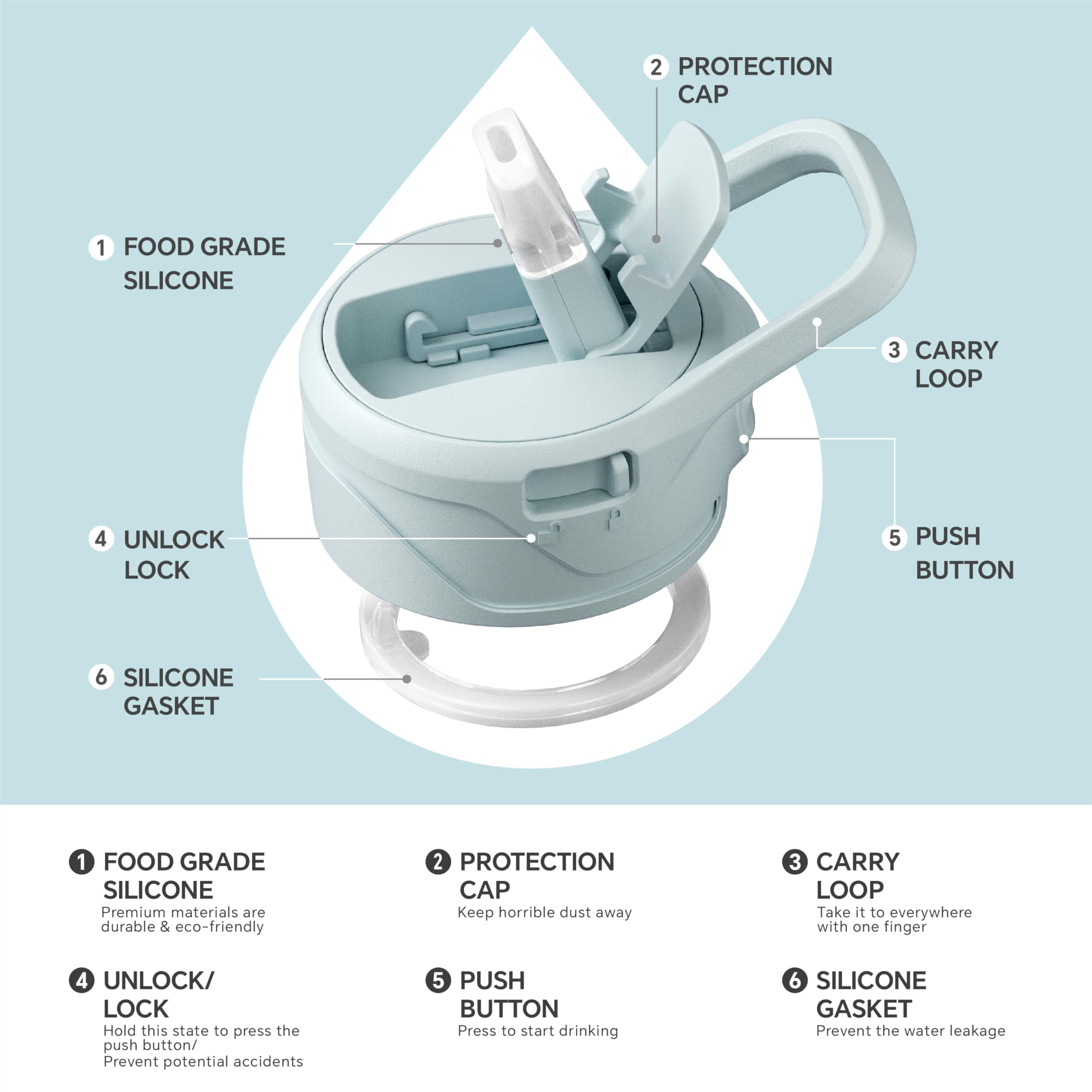 2 PROTECTION CAP

1 FOOD GRADE SILICONE

3 CARRY LOOP

4 UNLOCK LOCK

5 PUSH BUTTON

6 SILICONE GASKET

1 FOOD GRADE SILICONE
Premium materials are durable & eco-friendly

2 PROTECTION CAP
Keep horrible dust away

3 CARRY LOOP
Take it to everywhere with one finger

4 UNLOCK/ LOCK
Hold this state to press the push button/
Prevent potential accidents

5 PUSH BUTTON
Press to start drinking

6 SILICONE GASKET
Prevent the water leakage