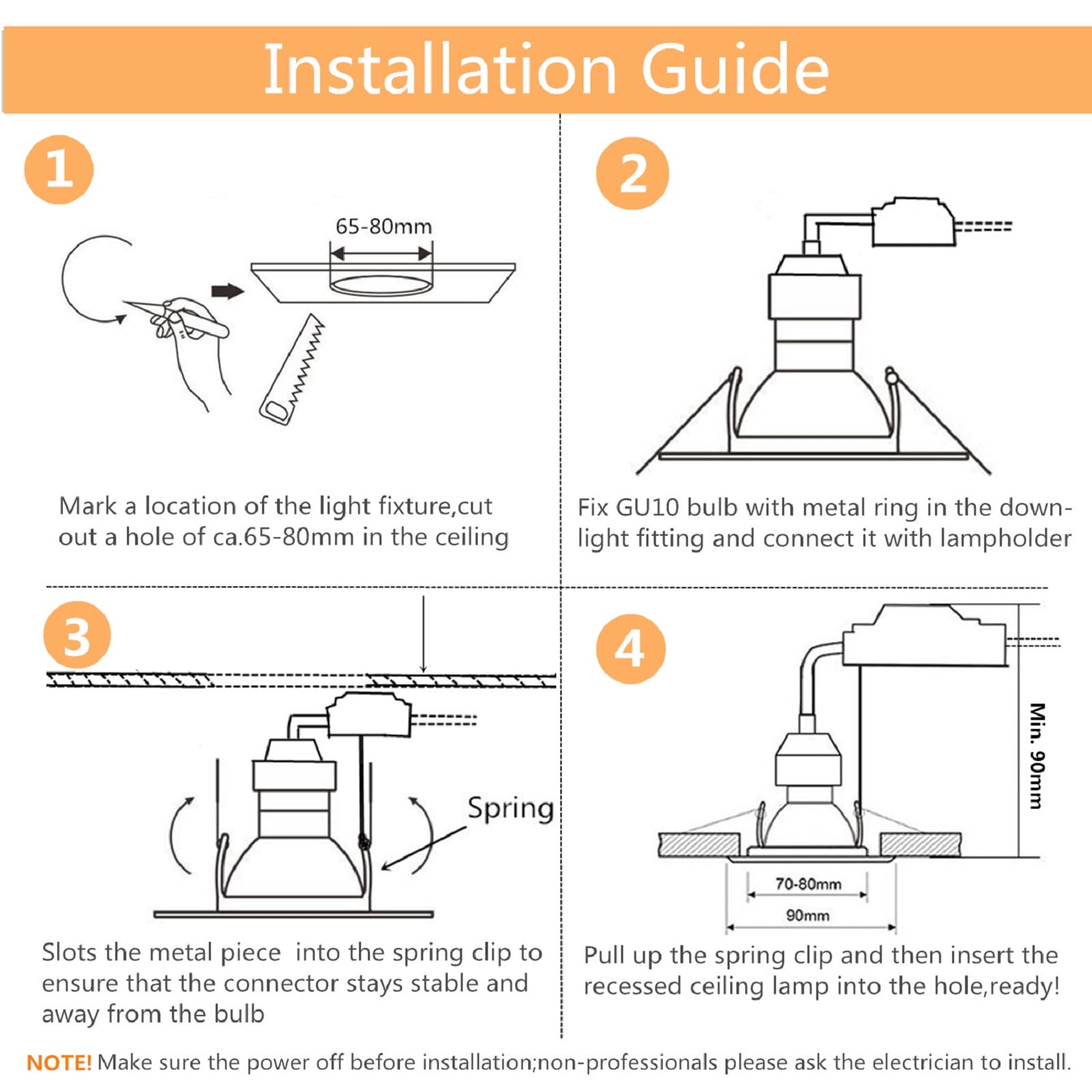 Installation Guide

1

65-80mm

Mark a location of the light fixture,cut out a hole of ca.65-80mm in the ceiling

2

Fix GU10 bulb with metal ring in the downlight fitting and connect it with lampholder

3

Spring

Slots the metal piece  into the spring clip to ensure that the connector stays stable and away from the bulb

4

Min. 90mm

70-80mm

90mm

Pull up the spring clip and then insert the recessed ceiling lamp into the hole,ready!

NOTE! Make sure the power off before installation;non-professionals please ask the electrician to install.