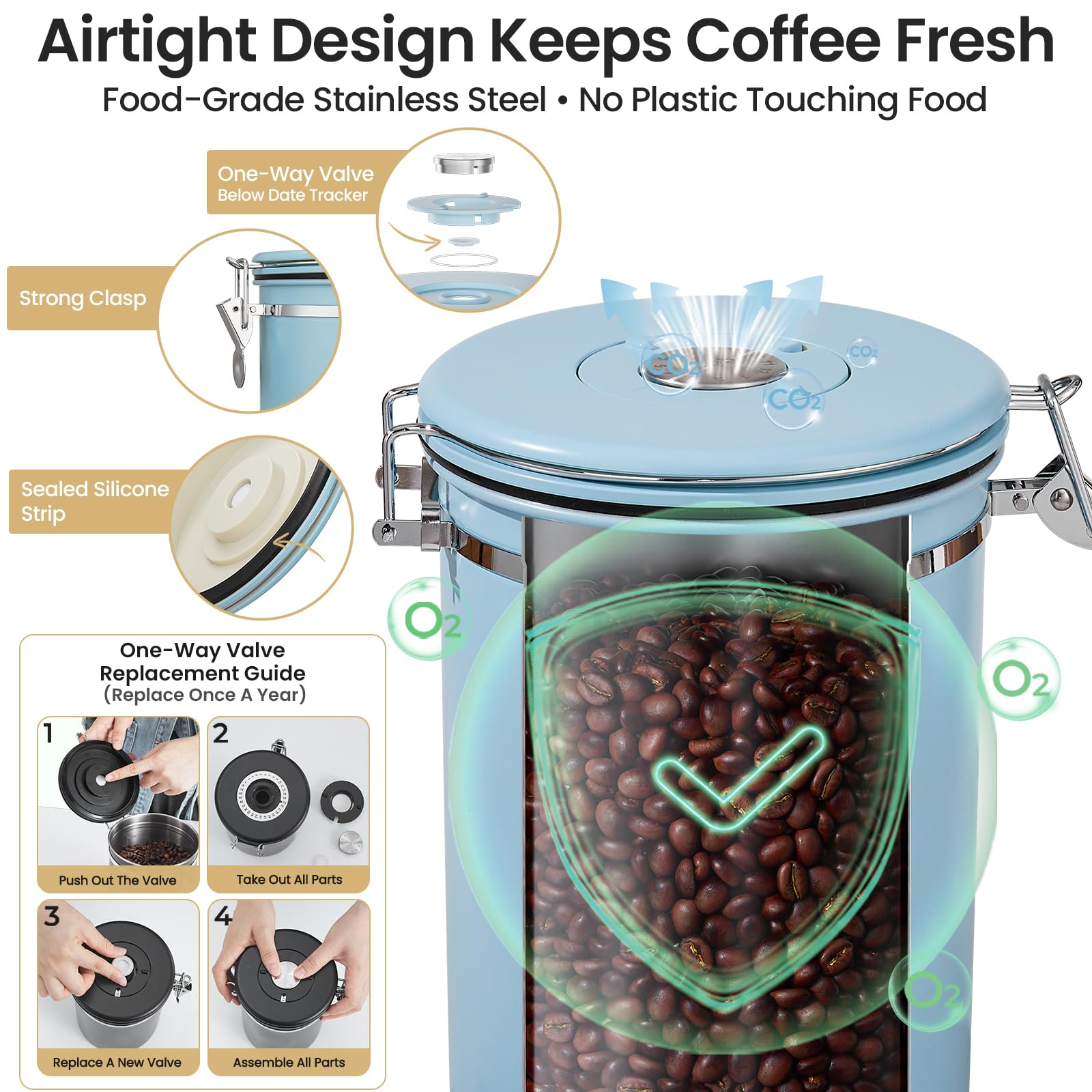 Airtight Design Keeps Coffee Fresh

Food-Grade Stainless Steel • No Plastic Touching Food

One-Way Valve
Below Date Tracker

Strong Clasp

Sealed Silicone Strip

$CO_2$

$CO_2$

$CO_2$

$O_2$

$O_2$

$O_2$

One-Way Valve Replacement Guide
(Replace Once A Year)

1
Push Out The Valve

2
Take Out All Parts

3
Replace A New Valve

4
Assemble All Parts