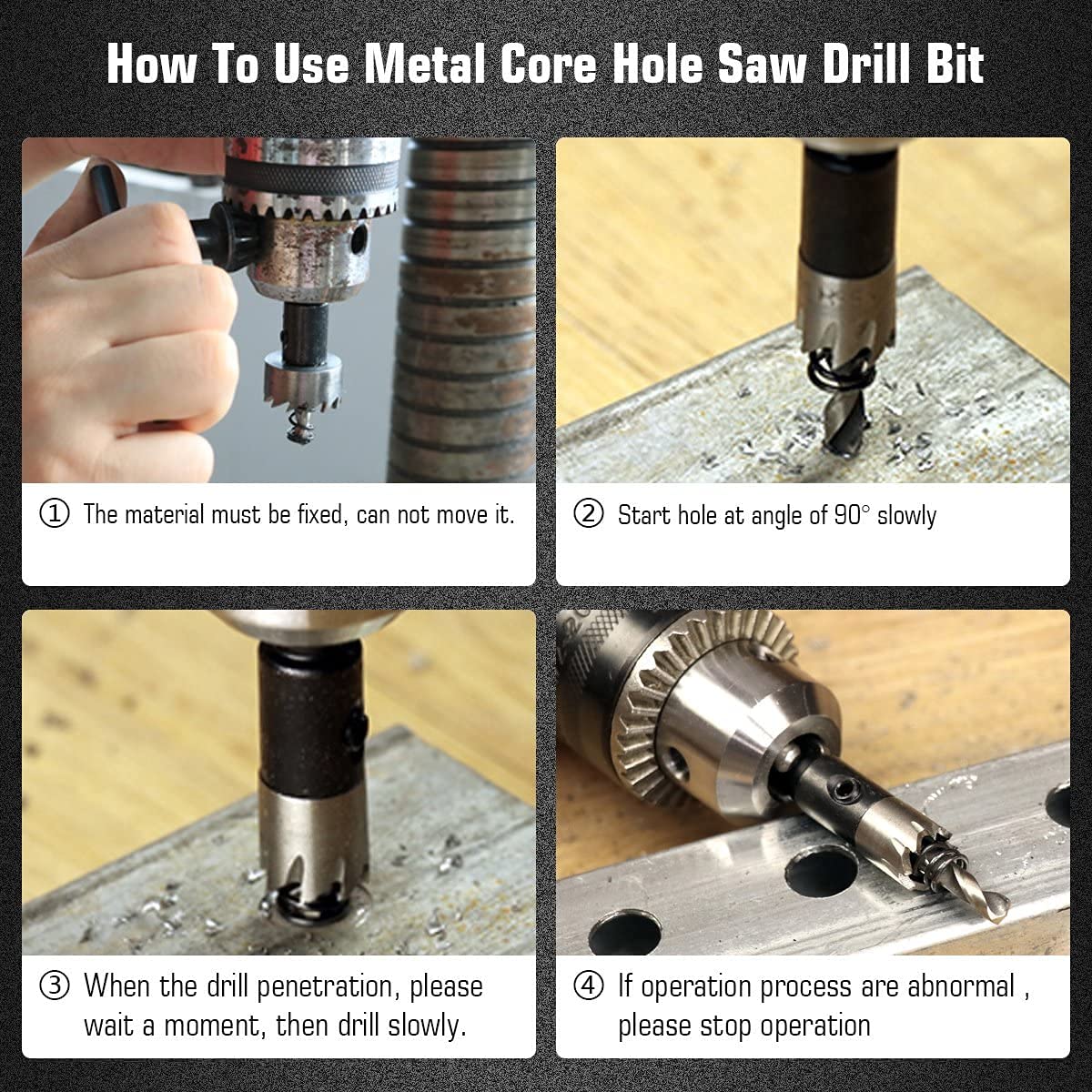 How To Use Metal Core Hole Saw Drill Bit

① The material must be fixed, can not move it.

② Start hole at angle of 90° slowly

③ When the drill penetration, please wait a moment, then drill slowly.

④ If operation process are abnormal , please stop operation