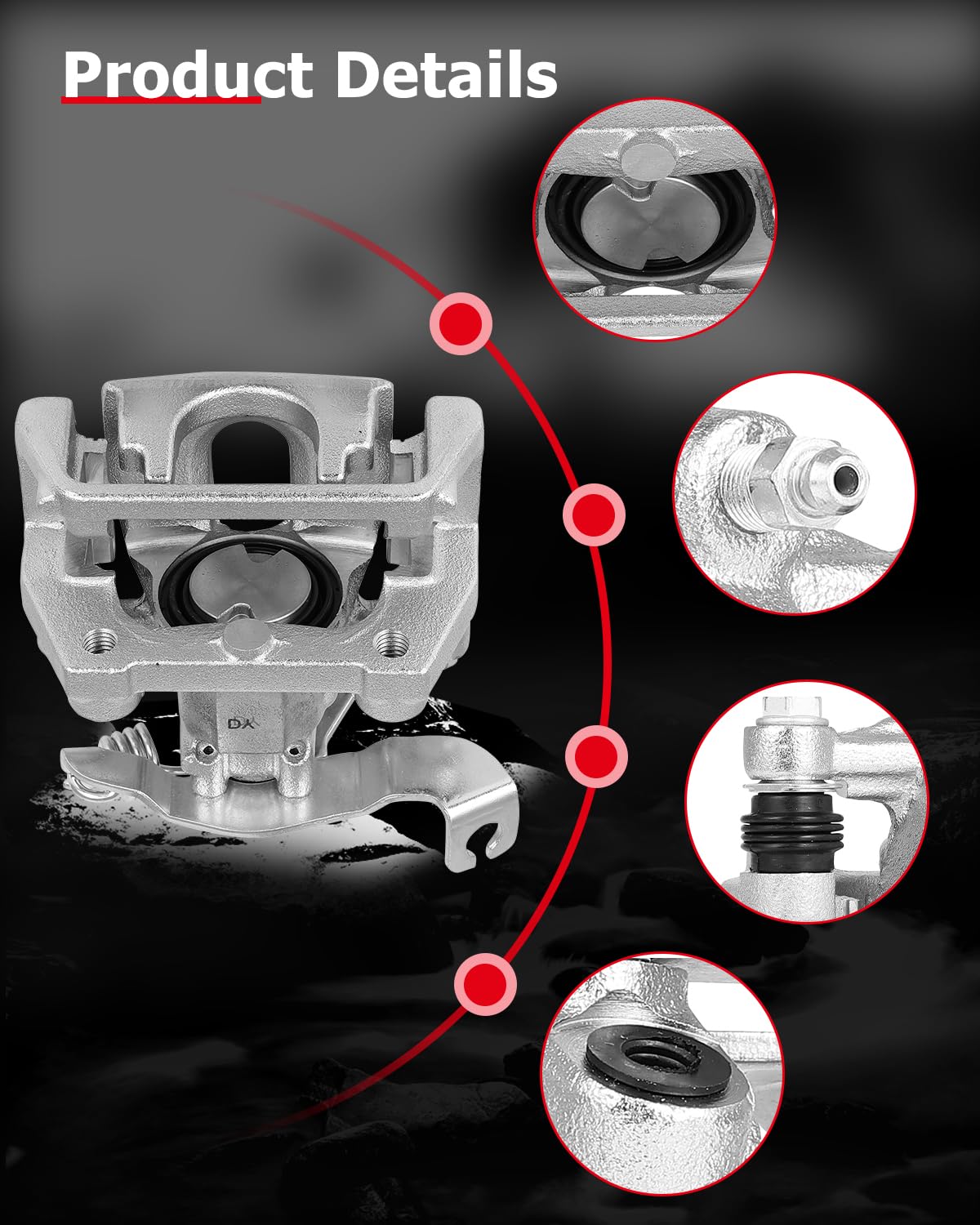 Product Details

DX