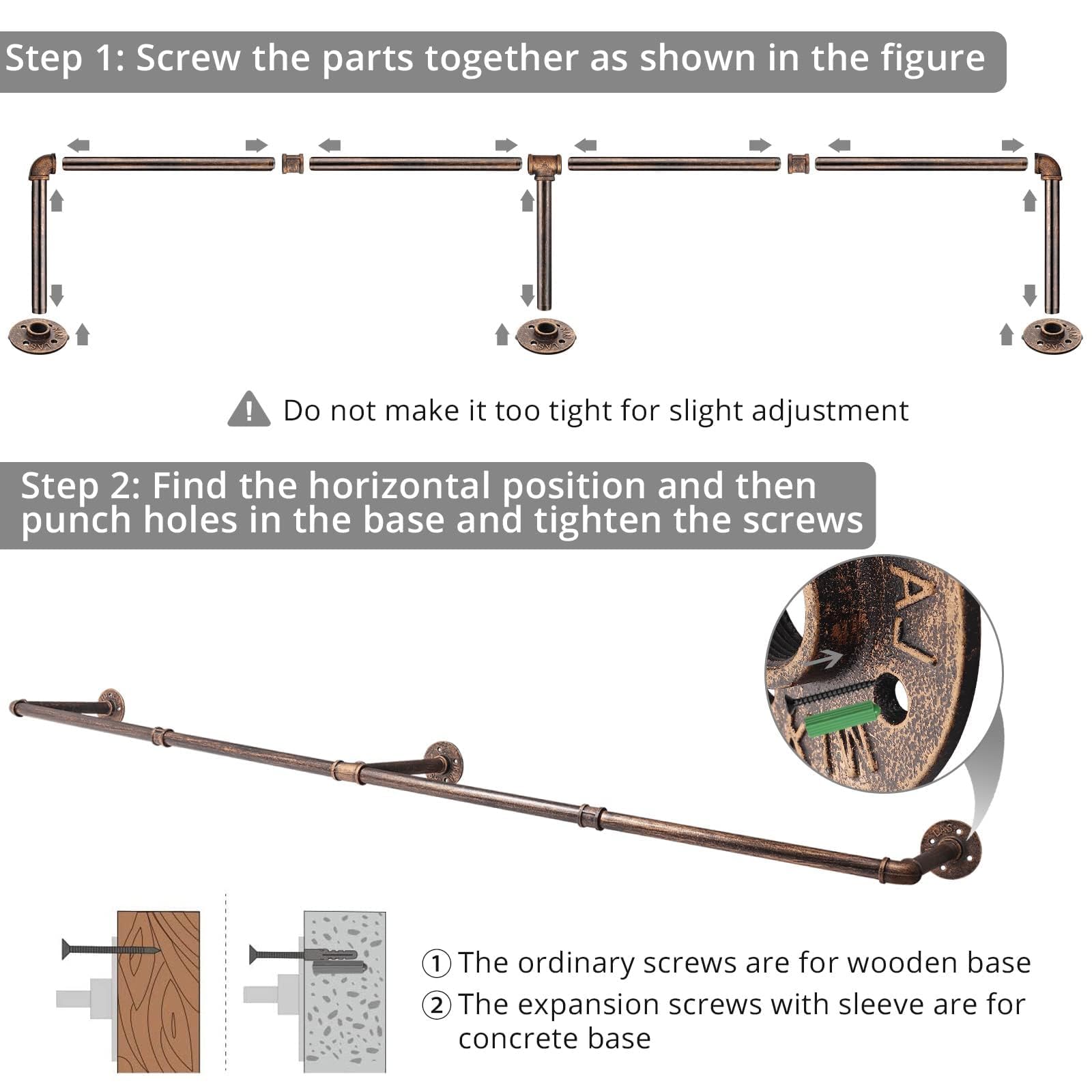 Step 1: Screw the parts together as shown in the figure

Do not make it too tight for slight adjustment

Step 2: Find the horizontal position and then punch holes in the base and tighten the screws

① The ordinary screws are for wooden base
② The expansion screws with sleeve are for concrete base