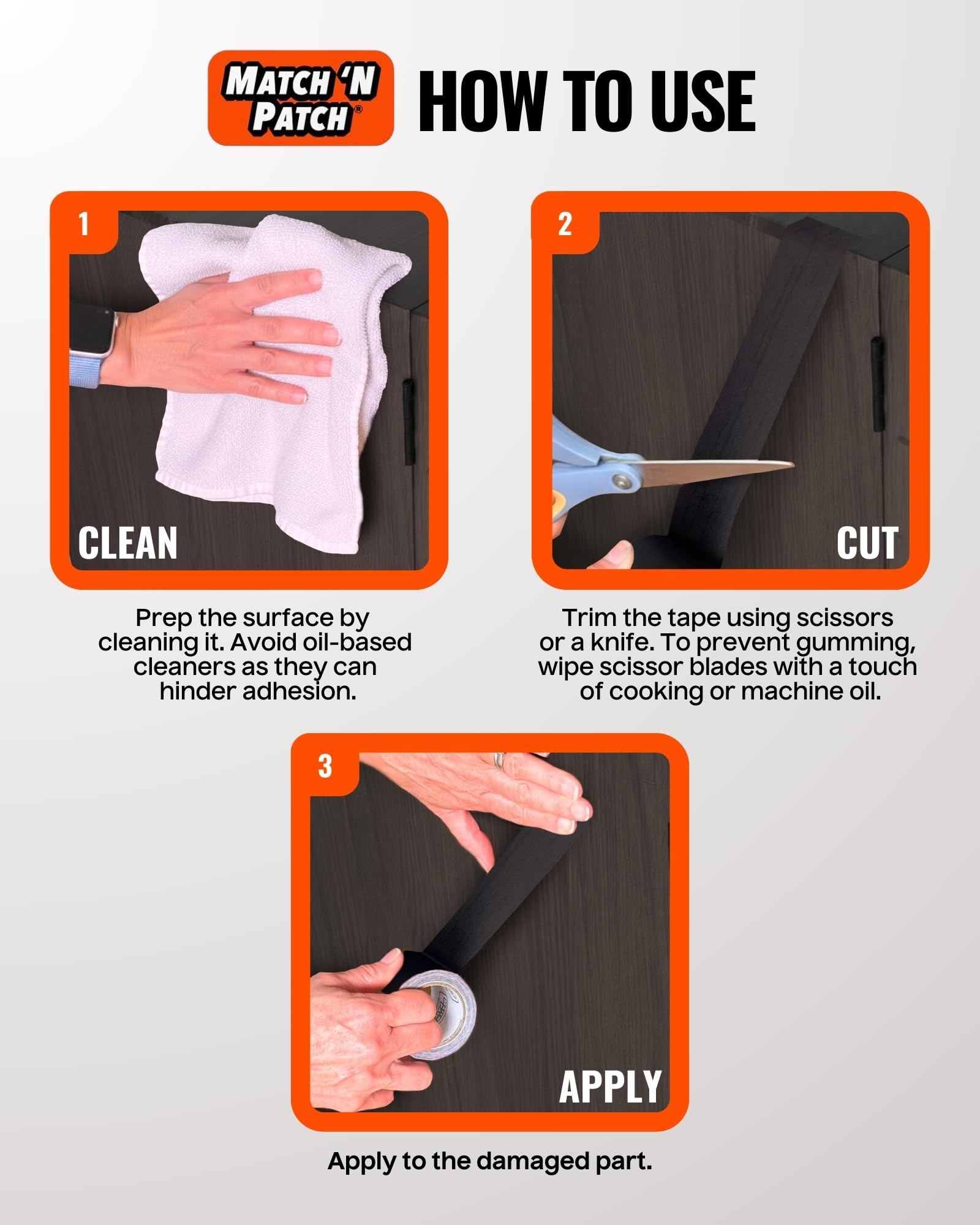 MATCH 'N PATCH®

HOW TO USE

1

CLEAN

Prep the surface by cleaning it. Avoid oil-based cleaners as they can hinder adhesion.

2

CUT

Trim the tape using scissors or a knife. To prevent gumming, wipe scissor blades with a touch of cooking or machine oil.

3

APPLY

Apply to the damaged part.