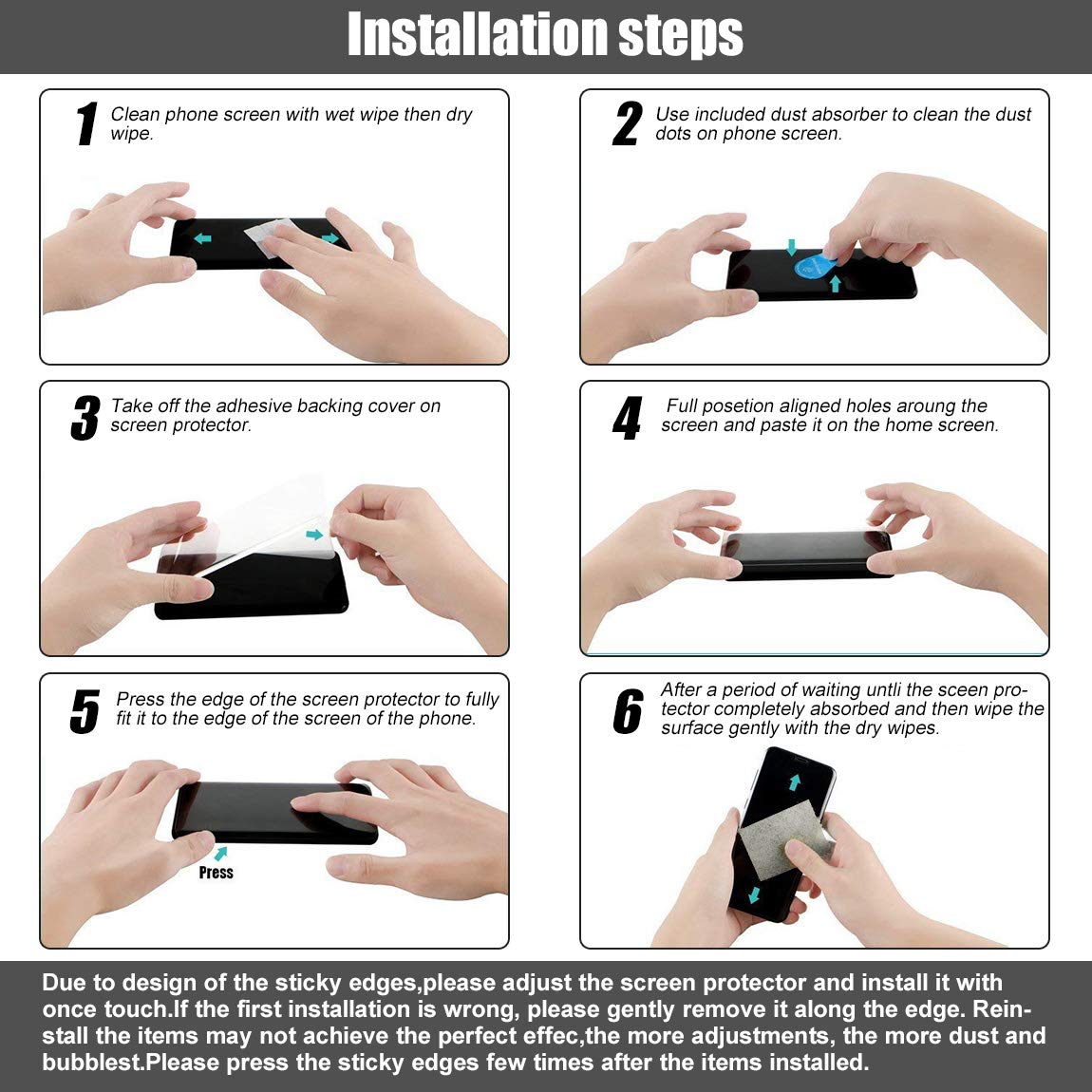 Installation steps

1 Clean phone screen with wet wipe then dry wipe.

2 Use included dust absorber to clean the dust dots on phone screen.

3 Take off the adhesive backing cover on screen protector.

4 Full posetion aligned holes aroung the screen and paste it on the home screen.

5 Press the edge of the screen protector to fully fit it to the edge of the screen of the phone.

Press

6 After a period of waiting untli the sceen protector completely absorbed and then wipe the surface gently with the dry wipes.

Due to design of the sticky edges,please adjust the screen protector and install it with once touch.If the first installation is wrong, please gently remove it along the edge. Reinstall the items may not achieve the perfect effec,the more adjustments, the more dust and bubblest.Please press the sticky edges few times after the items installed.