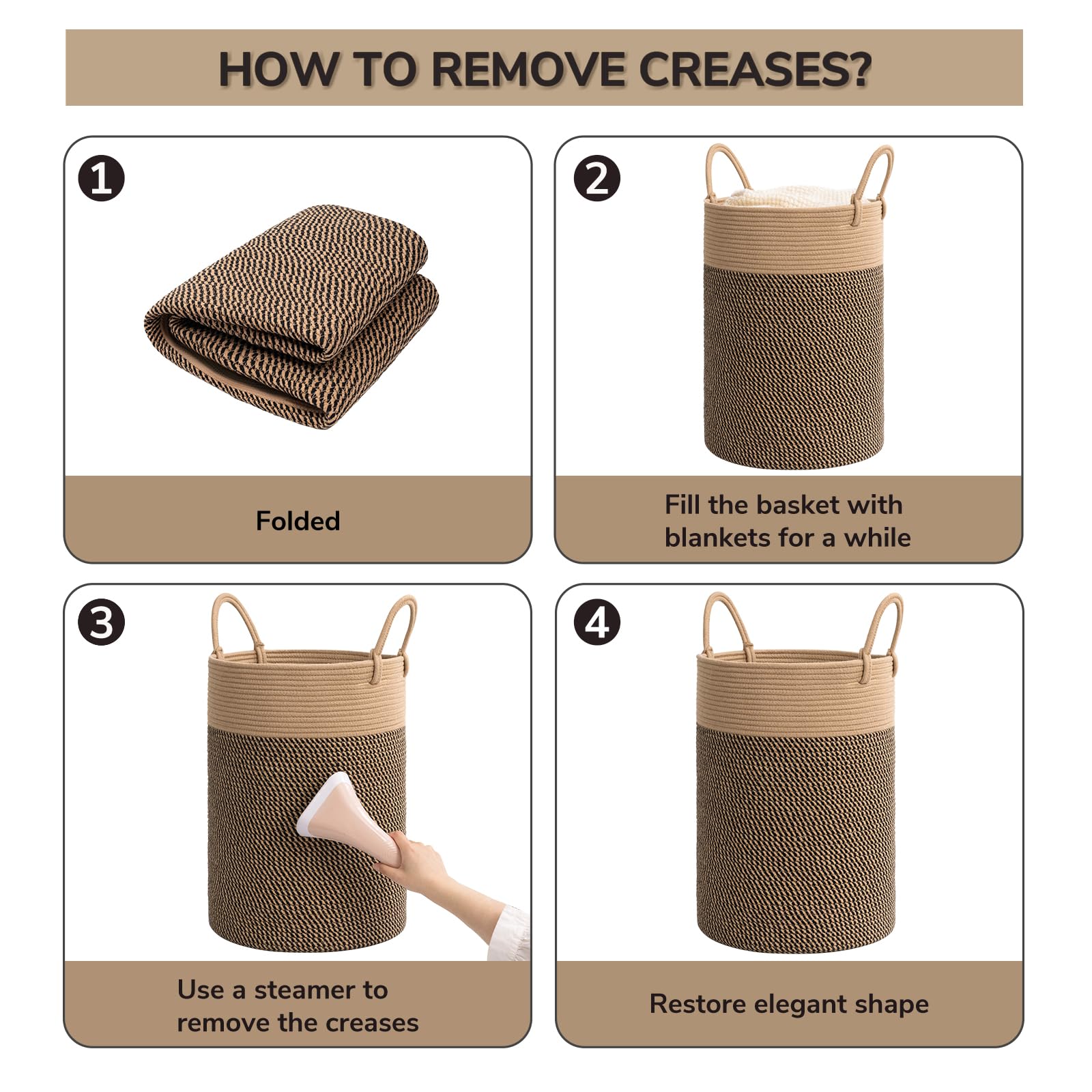 HOW TO REMOVE CREASES?

1

Folded

2

Fill the basket with blankets for a while

3

Use a steamer to remove the creases

4

Restore elegant shape