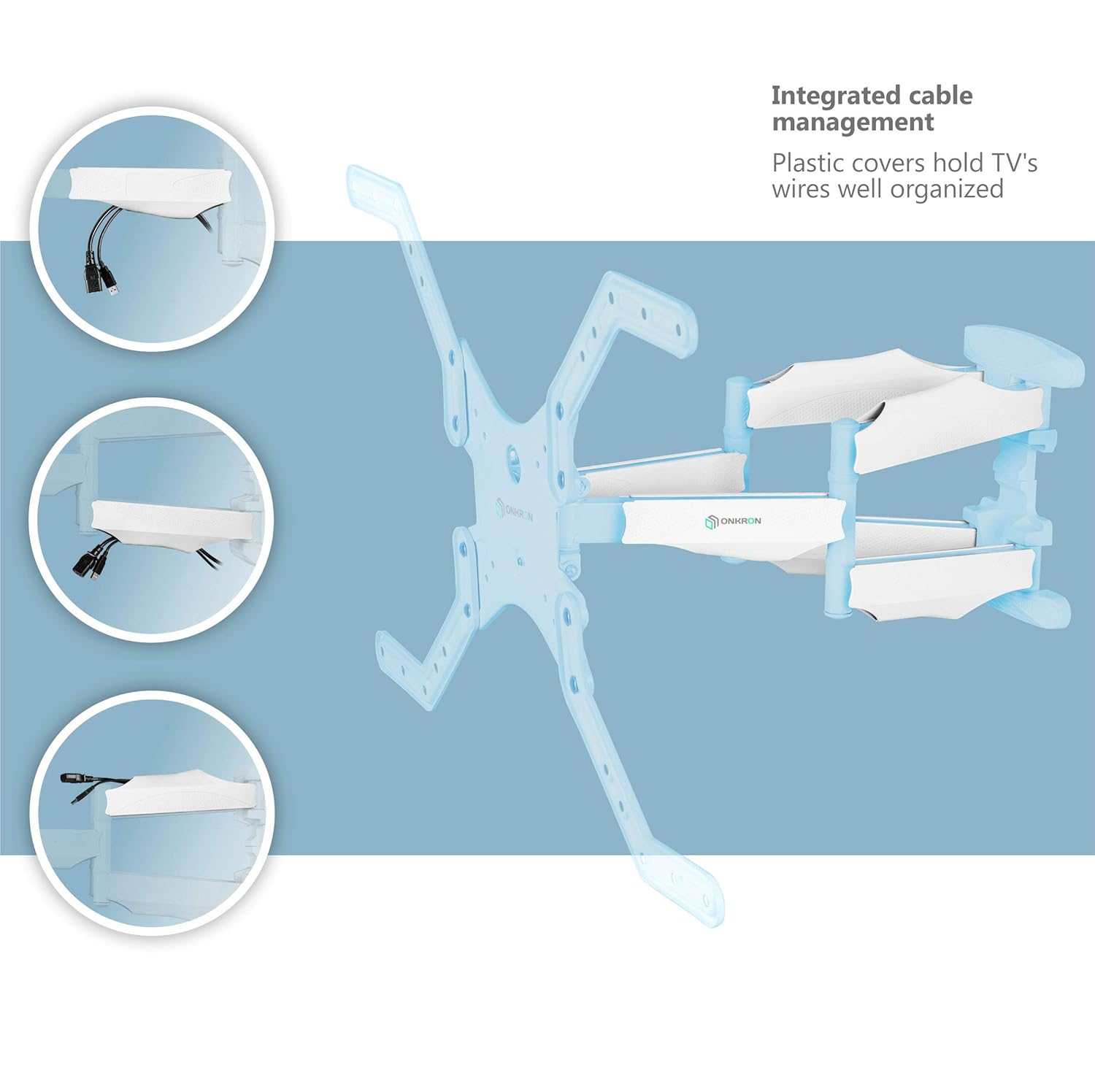 Integrated cable management

Plastic covers hold TV's wires well organized

ONKRON

ONKRON