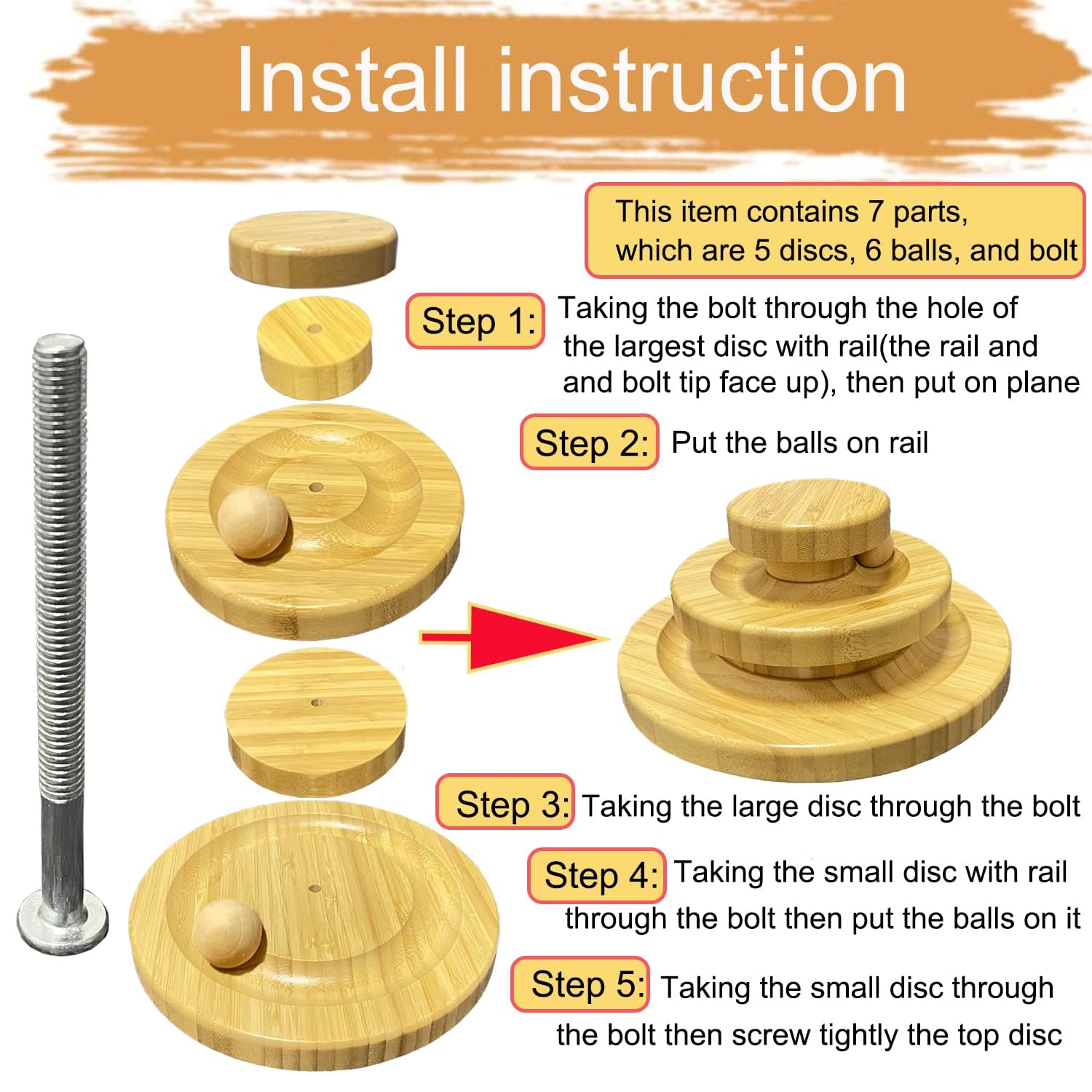 Install instruction

This item contains 7 parts, which are 5 discs, 6 balls, and bolt

Step 1: Taking the bolt through the hole of the largest disc with rail(the rail and and bolt tip face up), then put on plane

Step 2: Put the balls on rail

Step 3: Taking the large disc through the bolt

Step 4: Taking the small disc with rail through the bolt then put the balls on it

Step 5: Taking the small disc through the bolt then screw tightly the top disc