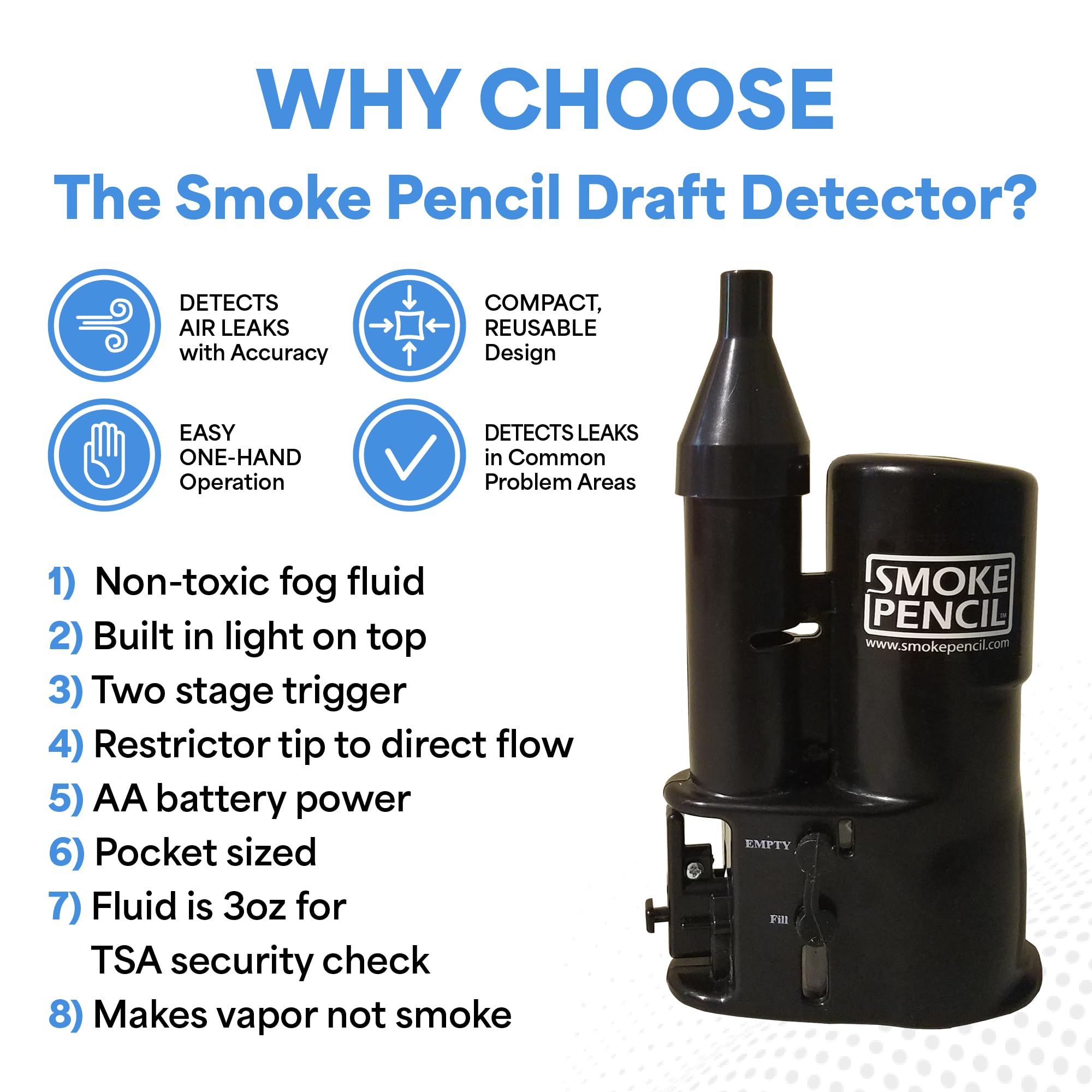 WHY CHOOSE
The Smoke Pencil Draft Detector?

DETECTS AIR LEAKS with Accuracy

COMPACT, REUSABLE Design

EASY ONE-HAND Operation

DETECTS LEAKS in Common Problem Areas

1) Non-toxic fog fluid
2) Built in light on top
3) Two stage trigger
4) Restrictor tip to direct flow
5) AA battery power
6) Pocket sized
7) Fluid is 3oz for TSA security check
8) Makes vapor not smoke

SMOKE PENCIL™
www.smokepencil.com

EMPTY
Fill