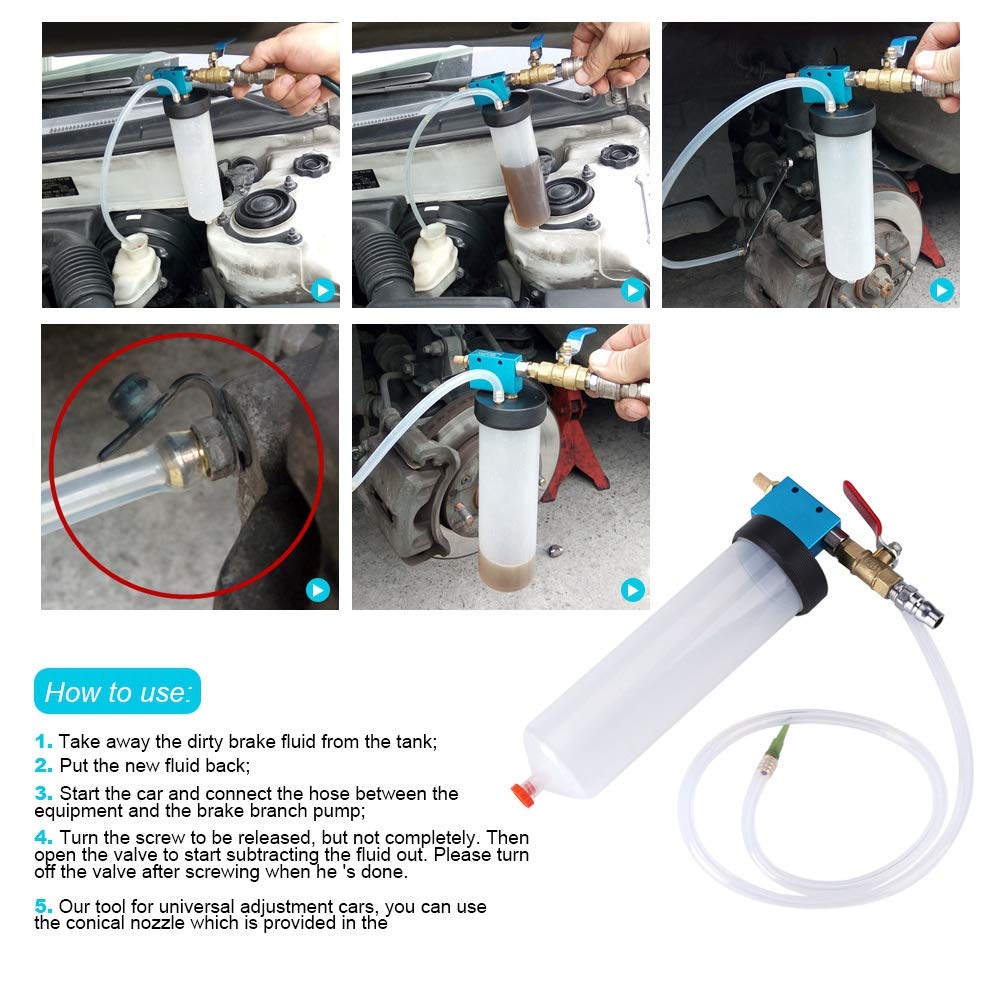 How to use:

1. Take away the dirty brake fluid from the tank;

2. Put the new fluid back;

3. Start the car and connect the hose between the equipment and the brake branch pump;

4. Turn the screw to be released, but not completely. Then open the valve to start subtracting the fluid out. Please turn off the valve after screwing when he 's done.

5. Our tool for universal adjustment cars, you can use the conical nozzle which is provided in the