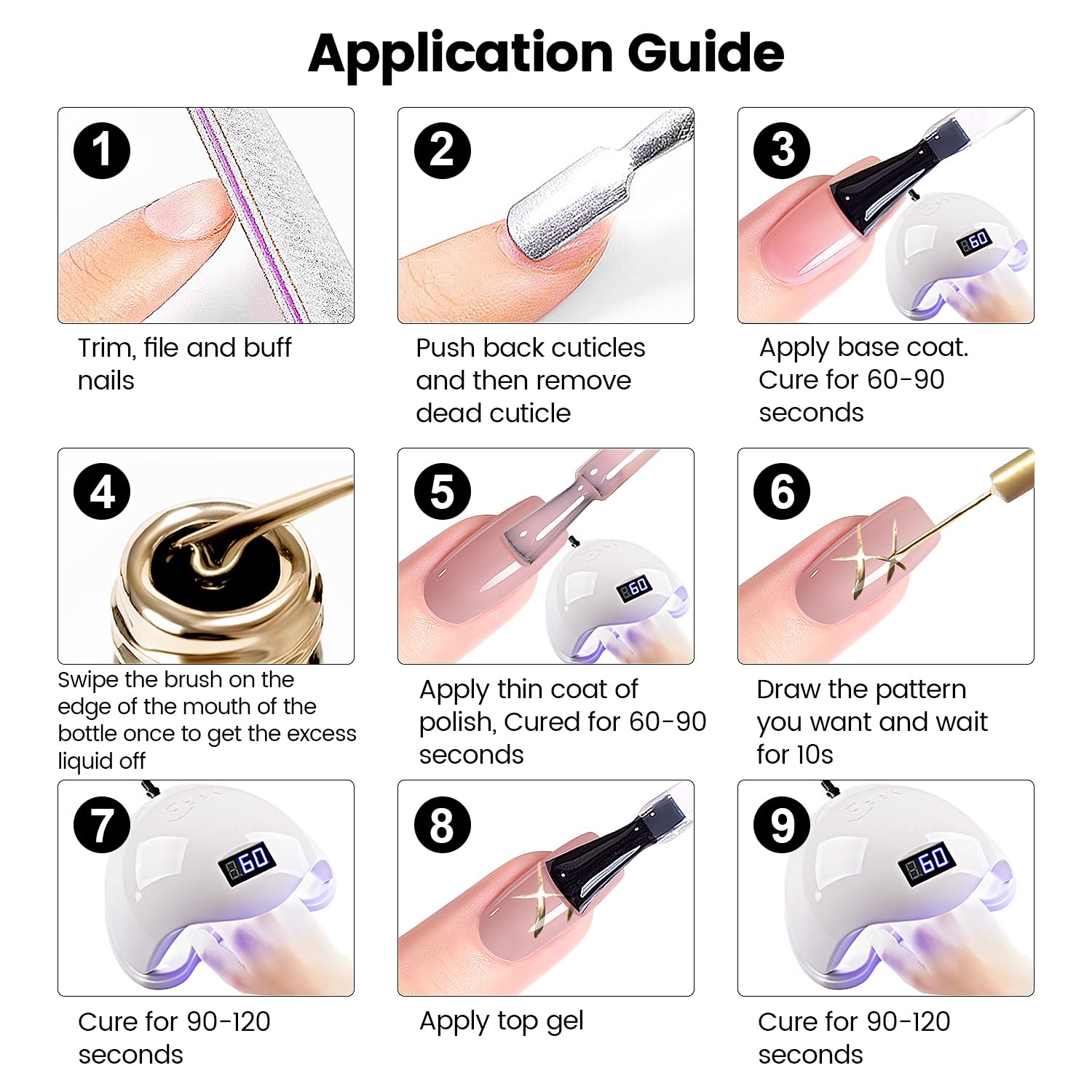 Application Guide

1

Trim, file and buff nails

2

Push back cuticles and then remove dead cuticle

3

60

Apply base coat. Cure for 60-90 seconds

4

Swipe the brush on the edge of the mouth of the bottle once to get the excess liquid off

5

60

Apply thin coat of polish, Cured for 60-90 seconds

6

Draw the pattern you want and wait for 10s

7

60

Cure for 90-120 seconds

8

Apply top gel

9

60

Cure for 90-120 seconds