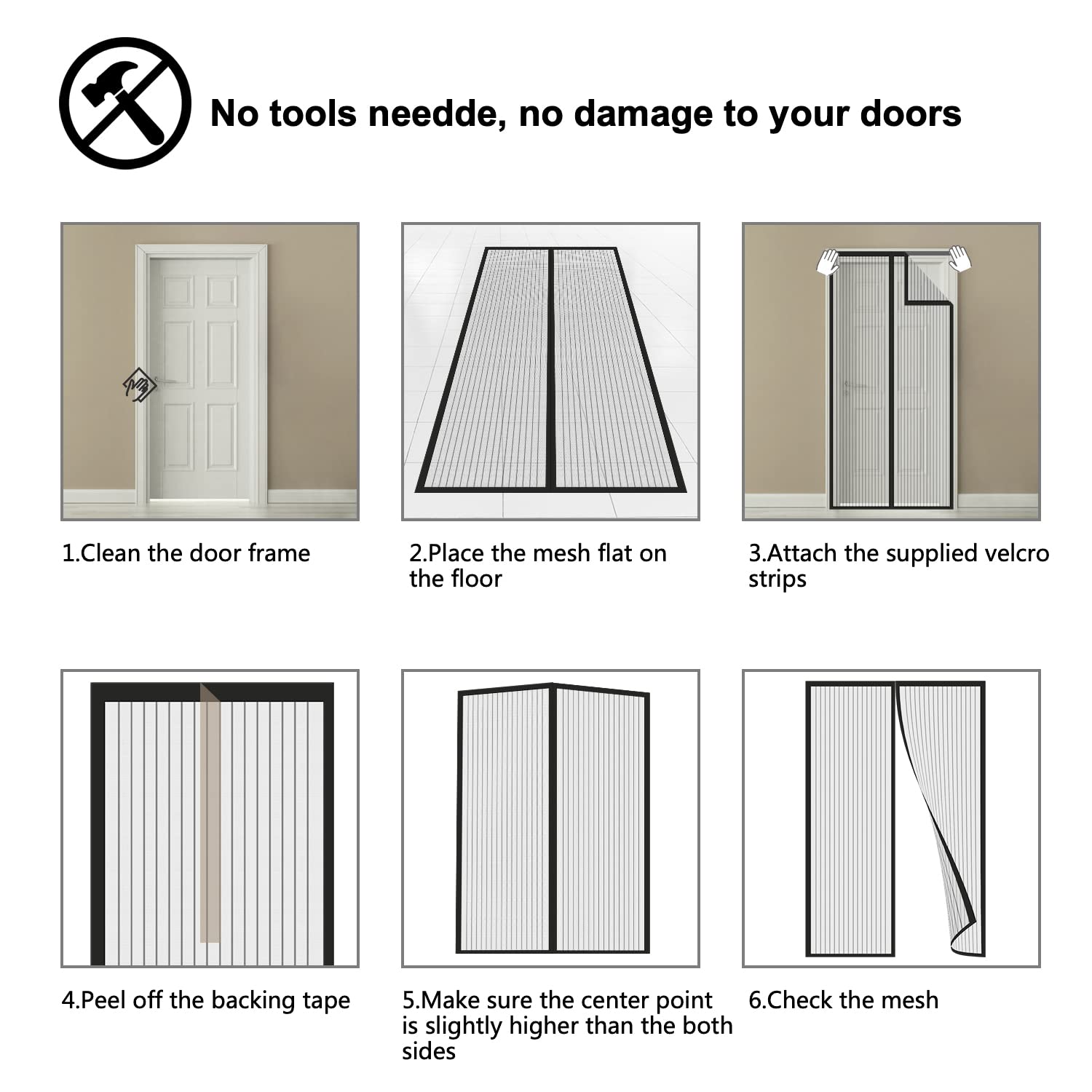 No tools needde, no damage to your doors

1.Clean the door frame

2.Place the mesh flat on the floor

3.Attach the supplied velcro strips

4.Peel off the backing tape

5.Make sure the center point is slightly higher than the both sides

6.Check the mesh